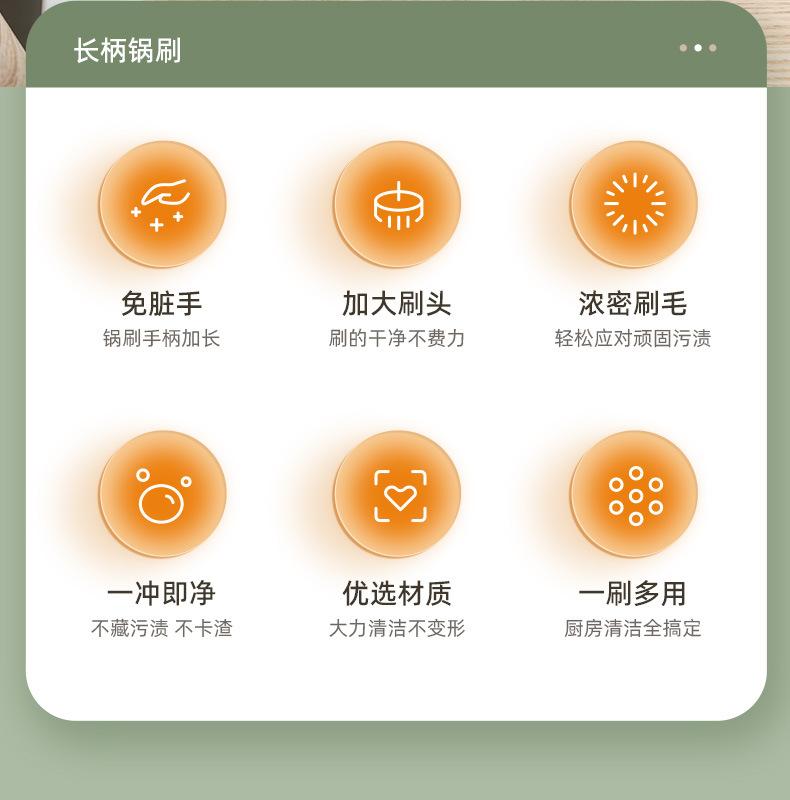 长柄锅刷

免脏手
锅刷手柄加长

加大刷头
刷的干净不费力

浓密刷毛
轻松应对顽固污渍

一冲即净
不藏污渍 不卡渣

优选材质
大力清洁不变形

一刷多用
厨房清洁全搞定