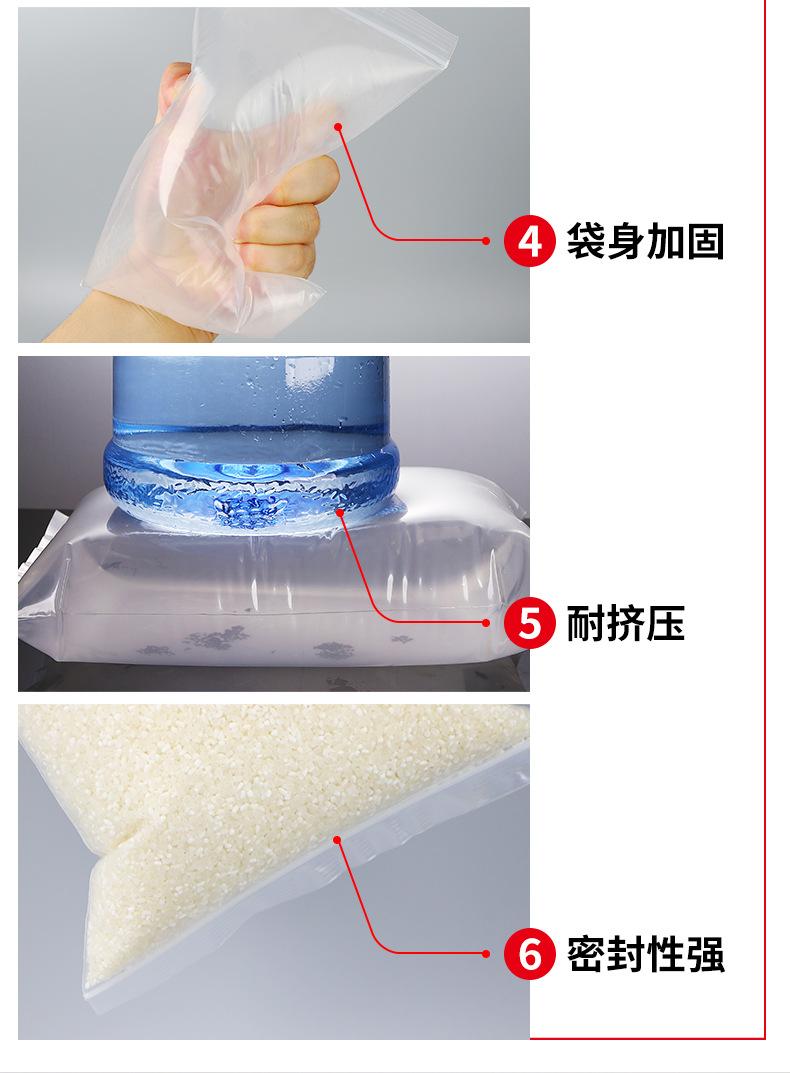 4 袋身加固

5 耐挤压

6 密封性强