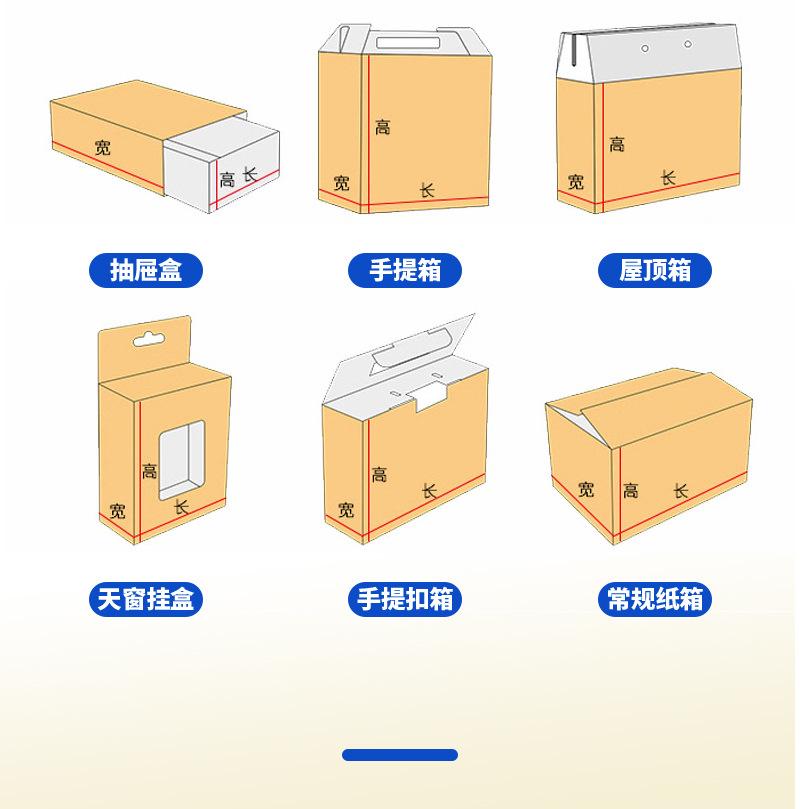 宽
高 长
抽屉盒

高
宽
长
手提箱

高
宽
长
屋顶箱

高
宽
长
天窗挂盒

高
宽
长
手提扣箱

宽
高
长
常规纸箱