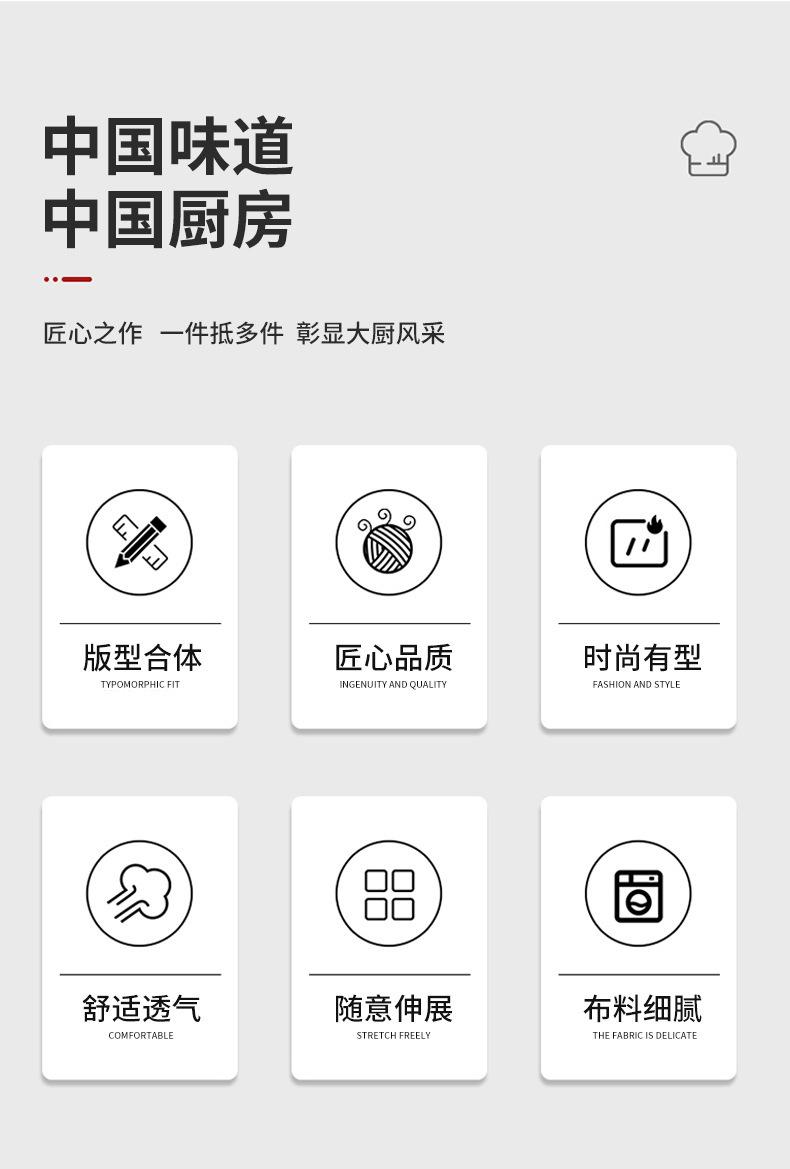 中国味道
中国厨房

匠心之作 一件抵多件 彰显大厨风采

版型合体
TYPOMORPHIC FIT

匠心品质
INGENUITY AND QUALITY

时尚有型
FASHION AND STYLE

舒适透气
COMFORTABLE

随意伸展
STRETCH FREELY

布料细腻
THE FABRIC IS DELICATE