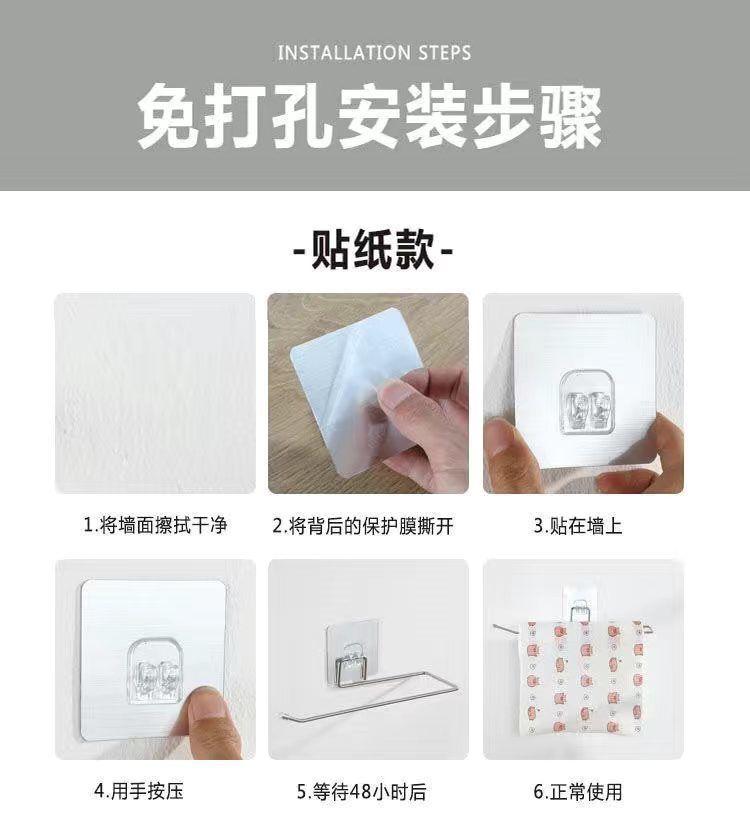 INSTALLATION STEPS

免打孔安装步骤

-贴纸款-

1.将墙面擦拭干净

2.将背后的保护膜撕开

3.贴在墙上

4.用手按压

5.等待48小时后

6.正常使用