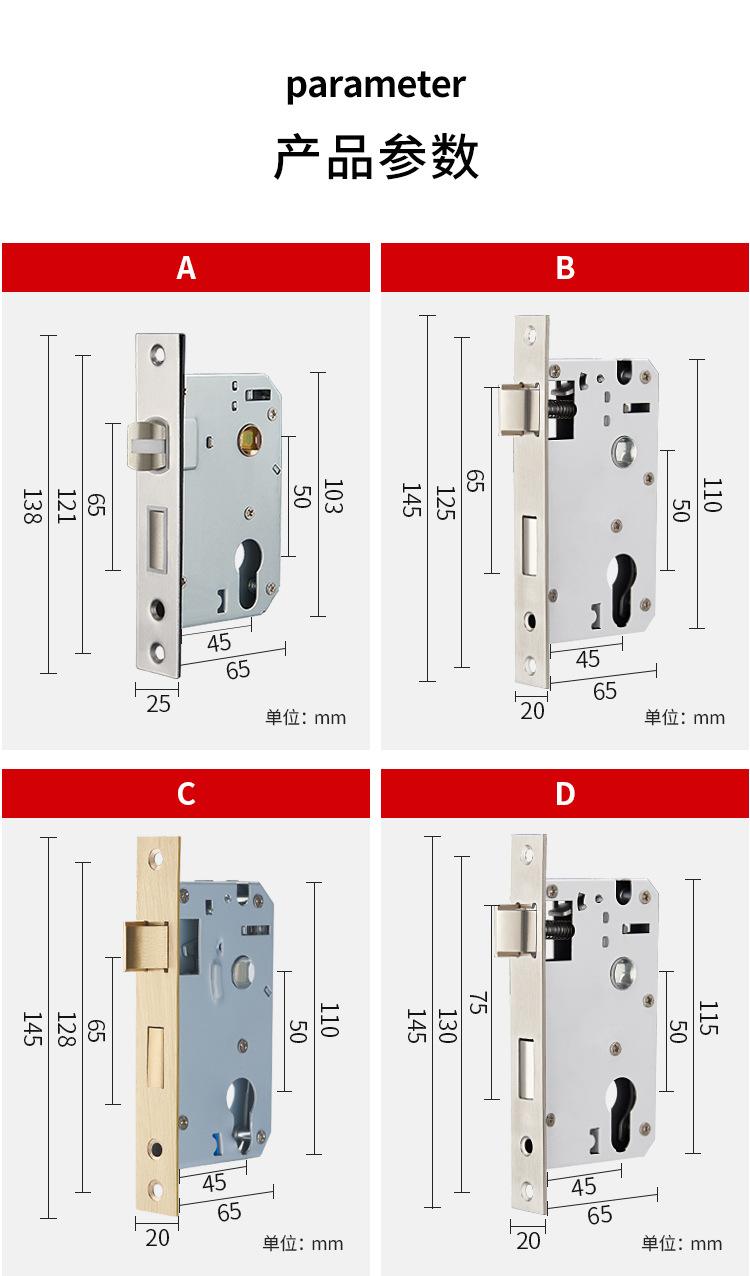 parameter

产品参数

A

138
121
65
50
103
45
65
25
单位: mm

B

145
125
65
50
110
45
65
20
单位: mm

C

145
128
65
50
110
45
65
20
单位: mm

D

145
130
75
50
115
45
65
20
单位: mm