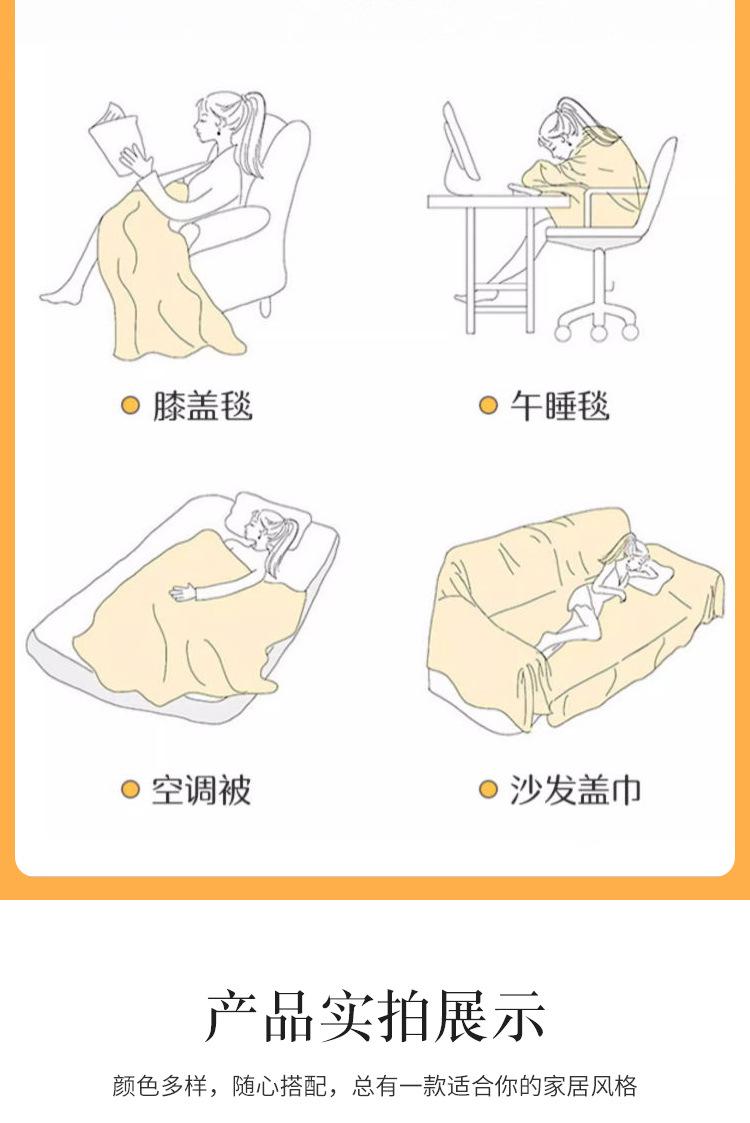 膝盖毯

午睡毯

空调被

沙发盖巾

产品实拍展示

颜色多样，随心搭配，总有一款适合你的家居风格