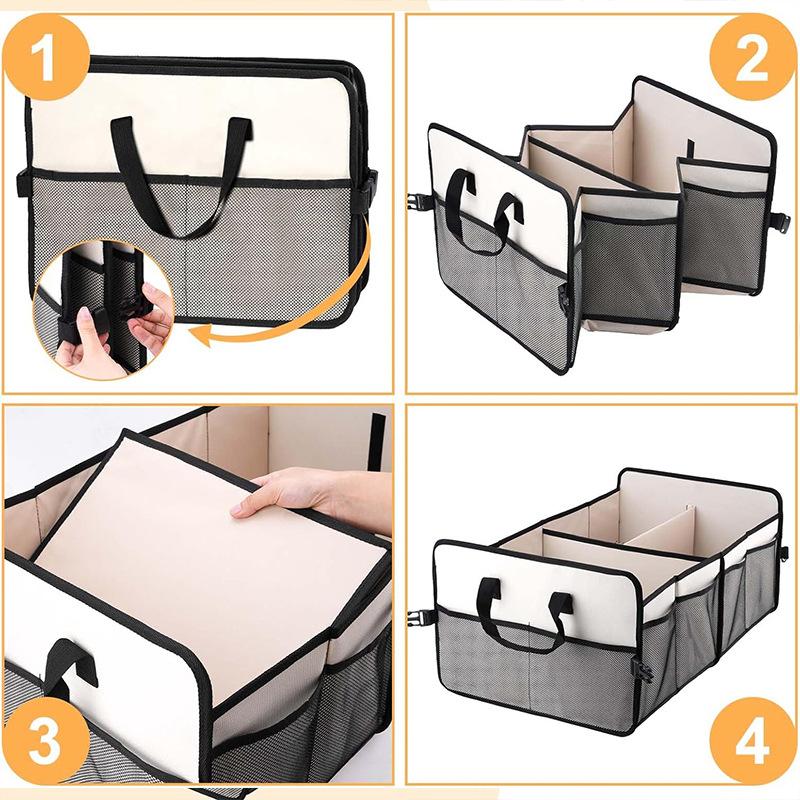 1
2
3
4