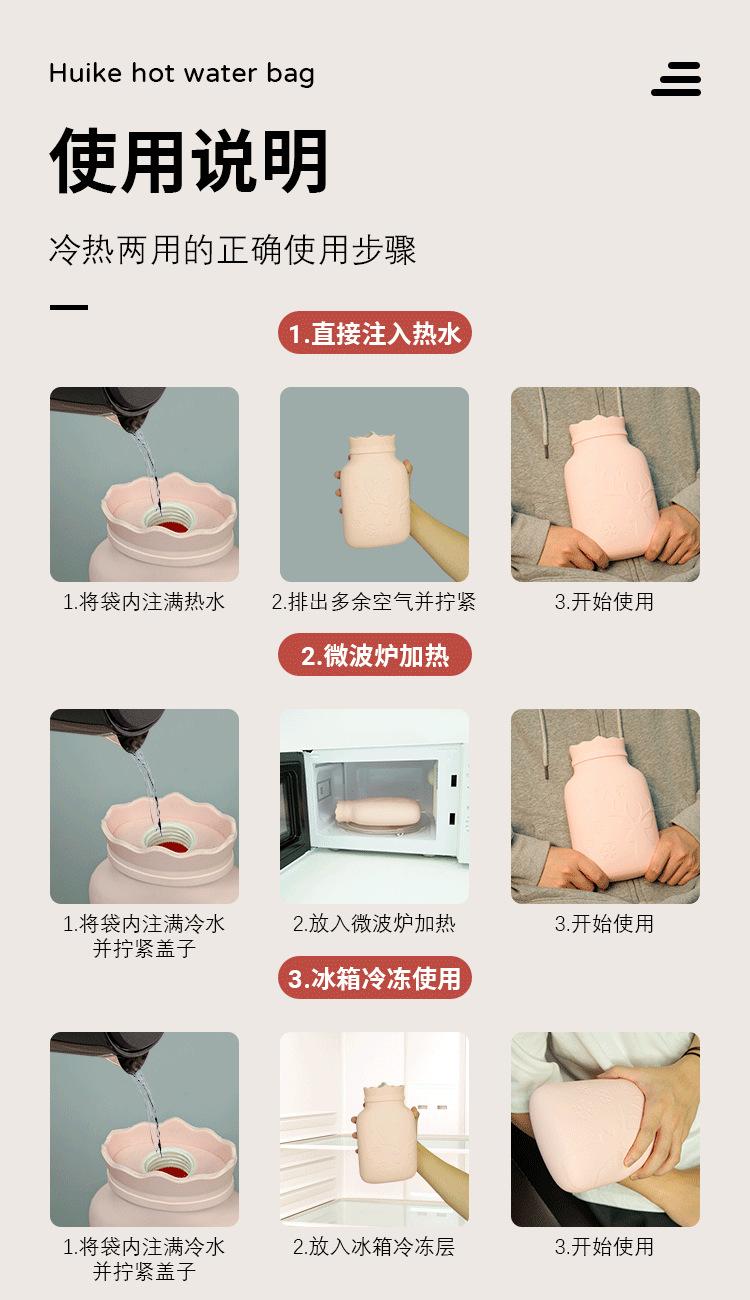 Huike hot water bag

使用说明

冷热两用的正确使用步骤

1.直接注入热水

1.将袋内注满热水

2.排出多余空气并拧紧

3.开始使用

2.微波炉加热

1.将袋内注满冷水并拧紧盖子

2.放入微波炉加热

3.开始使用

3.冰箱冷冻使用

1.将袋内注满冷水并拧紧盖子

2.放入冰箱冷冻层

3.开始使用