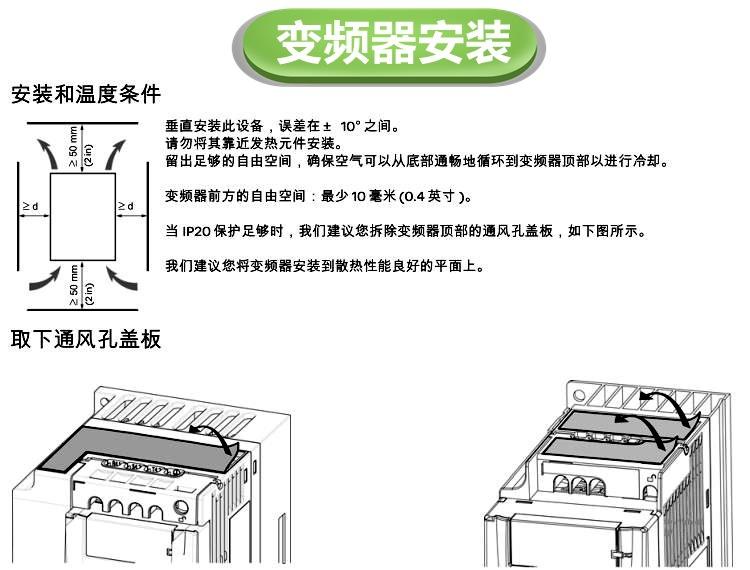 变频器安装

安装和温度条件

≥ 50 mm (2 in)

≥ d

≥ d

≥ 50 mm (2 in)

垂直安装此设备，误差在 ± 10° 之间。
请勿将其靠近发热元件安装。
留出足够的自由空间，确保空气可以从底部通畅地循环到变频器顶部以进行冷却。

变频器前方的自由空间：最少 10 毫米 (0.4 英寸 )。

当 IP20 保护足够时，我们建议您拆除变频器顶部的通风孔盖板，如下图所示。

我们建议您将变频器安装到散热性能良好的平面上。

取下通风孔盖板