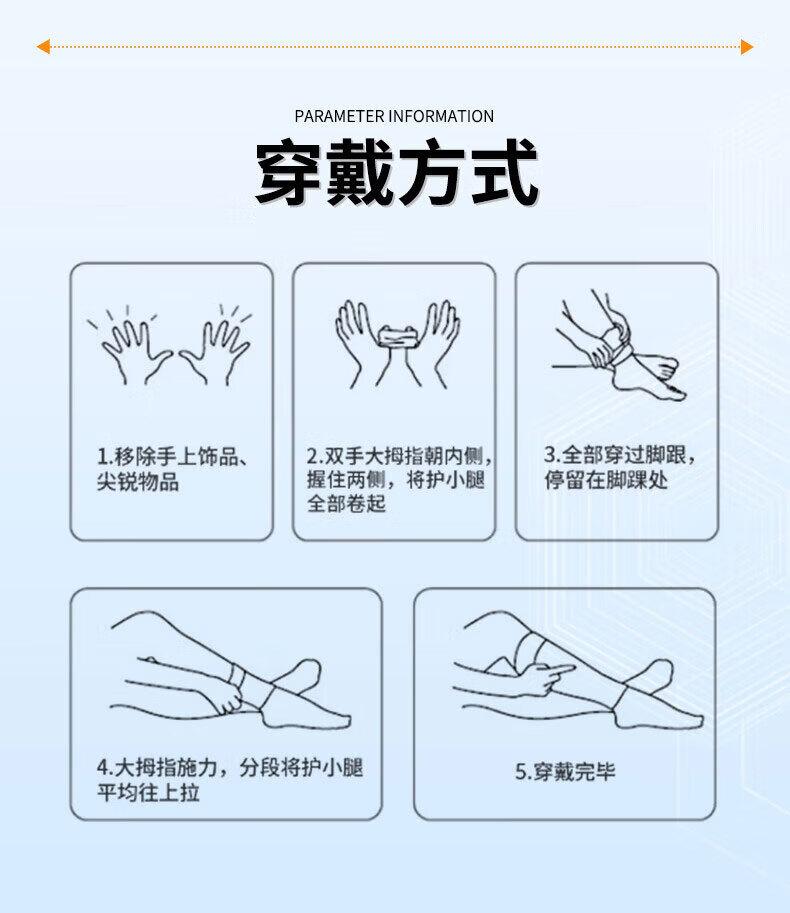 PARAMETER INFORMATION

穿戴方式

1.移除手上饰品、尖锐物品

2.双手大拇指朝内侧，握住两侧，将护小腿全部卷起

3.全部穿过脚跟，停留在脚踝处

4.大拇指施力，分段将护小腿平均往上拉

5.穿戴完毕