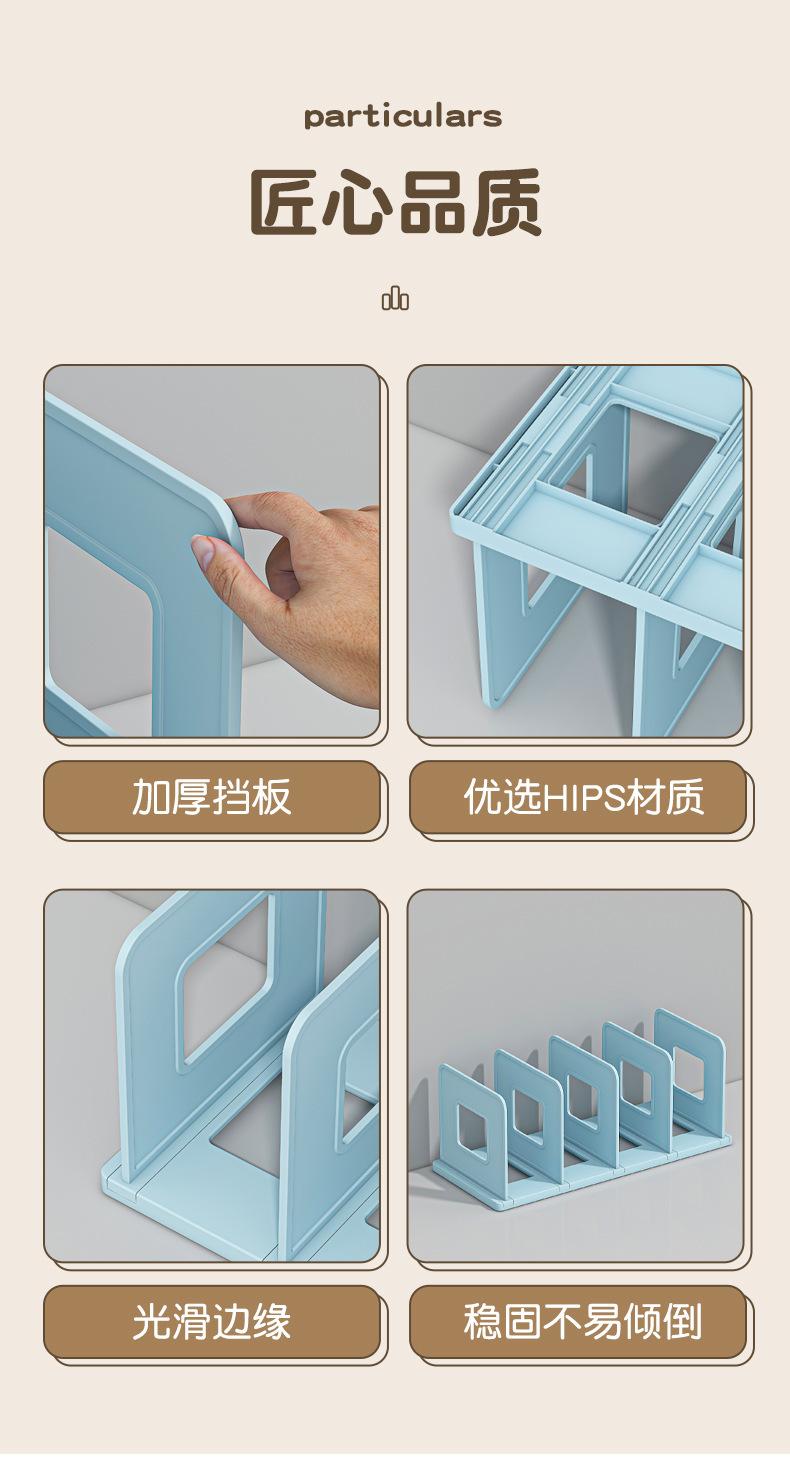 particulars

匠心品质

加厚挡板

优选HIPS材质

光滑边缘

稳固不易倾倒