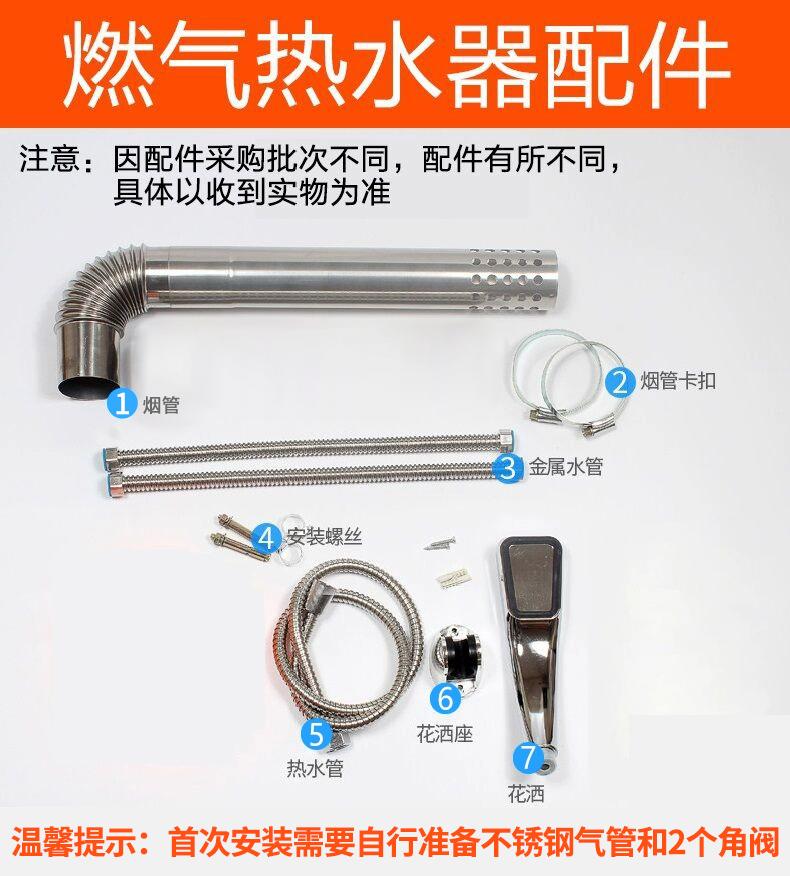 燃气热水器配件

注意：因配件采购批次不同，配件有所不同，具体以收到实物为准

1 烟管

2 烟管卡扣

3 金属水管

4 安装螺丝

5 热水管

6 花洒座

7 花洒

温馨提示：首次安装需要自行准备不锈钢气管和2个角阀