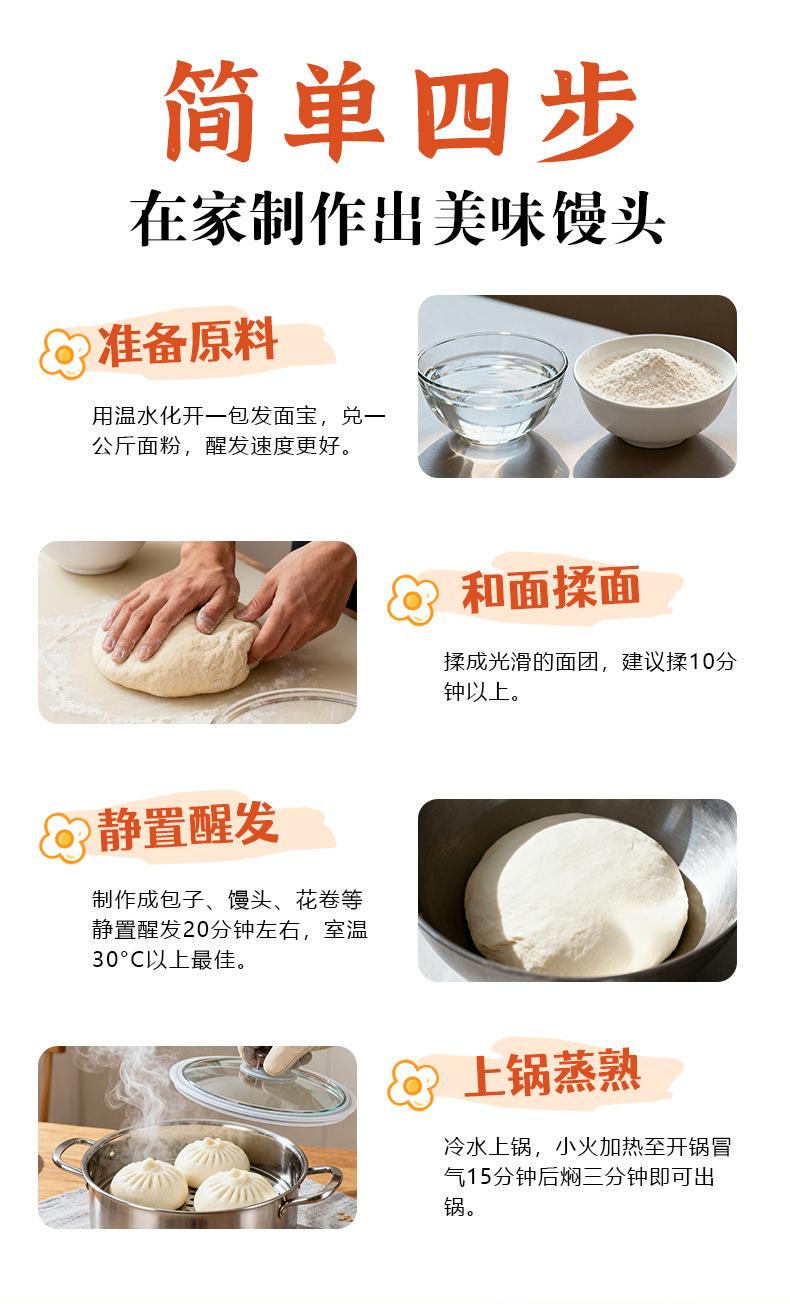 简单四步

在家制作出美味馒头

准备原料

用温水化开一包发面宝，兑一公斤面粉，醒发速度更好。

和面揉面

揉成光滑的面团，建议揉10分钟以上。

静置醒发

制作成包子、馒头、花卷等静置醒发20分钟左右，室温30°C以上最佳。

上锅蒸熟

冷水上锅，小火加热至开锅冒气15分钟后焖三分钟即可出锅。