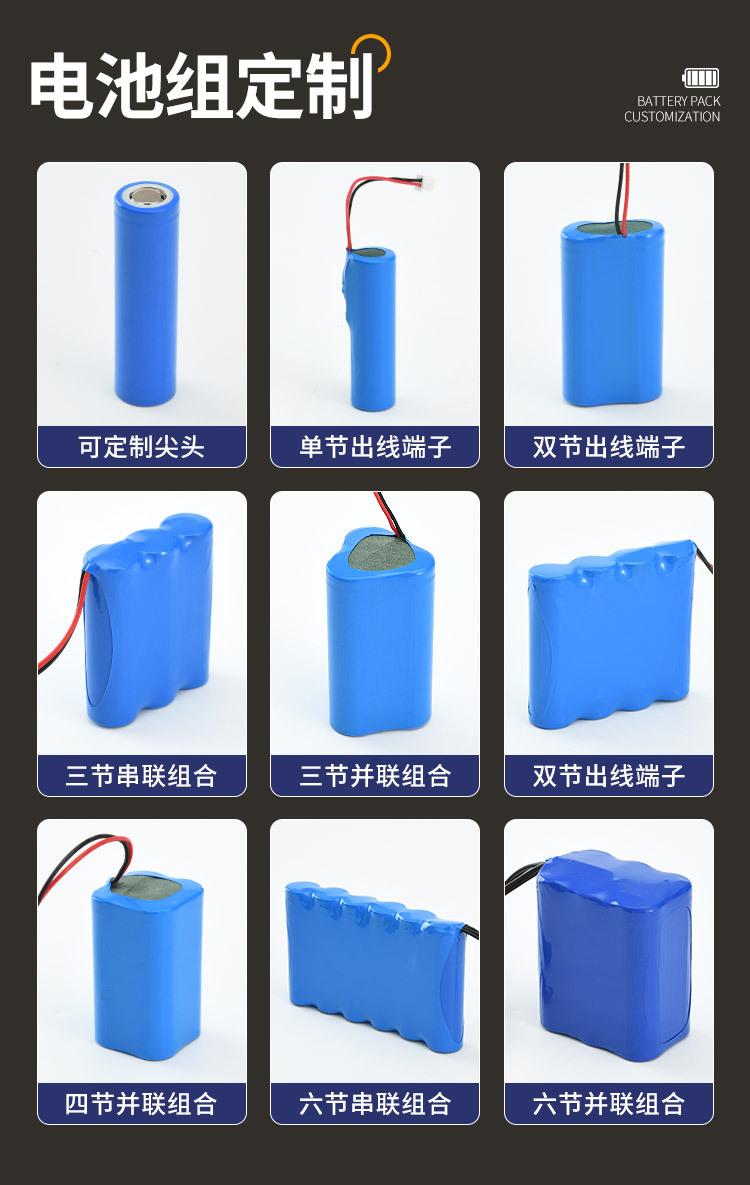 电池组定制

BATTERY PACK CUSTOMIZATION

可定制尖头

单节出线端子

双节出线端子

三节串联组合

三节并联组合

双节出线端子

四节并联组合

六节串联组合

六节并联组合