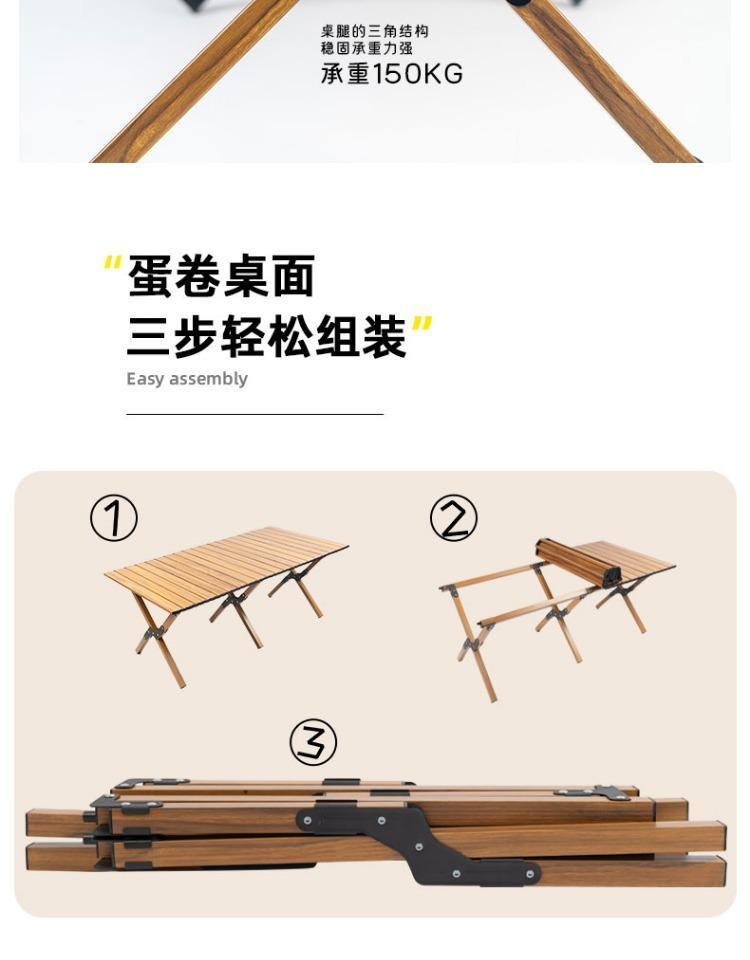 桌腿的三角结构
稳固承重力强
承重150KG

"蛋卷桌面
三步轻松组装"
Easy assembly

①

②

③