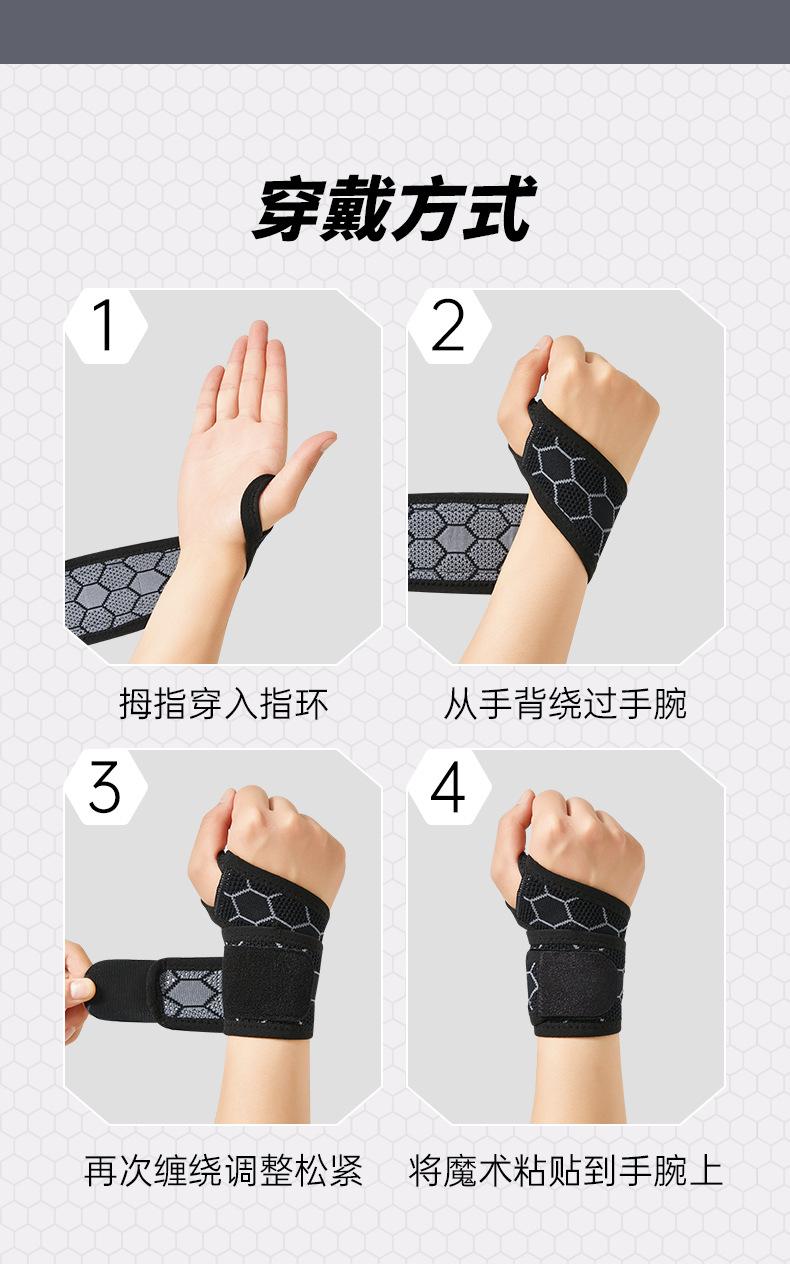 穿戴方式

1

拇指穿入指环

2

从手背绕过手腕

3

再次缠绕调整松紧

4

将魔术粘贴到手腕上