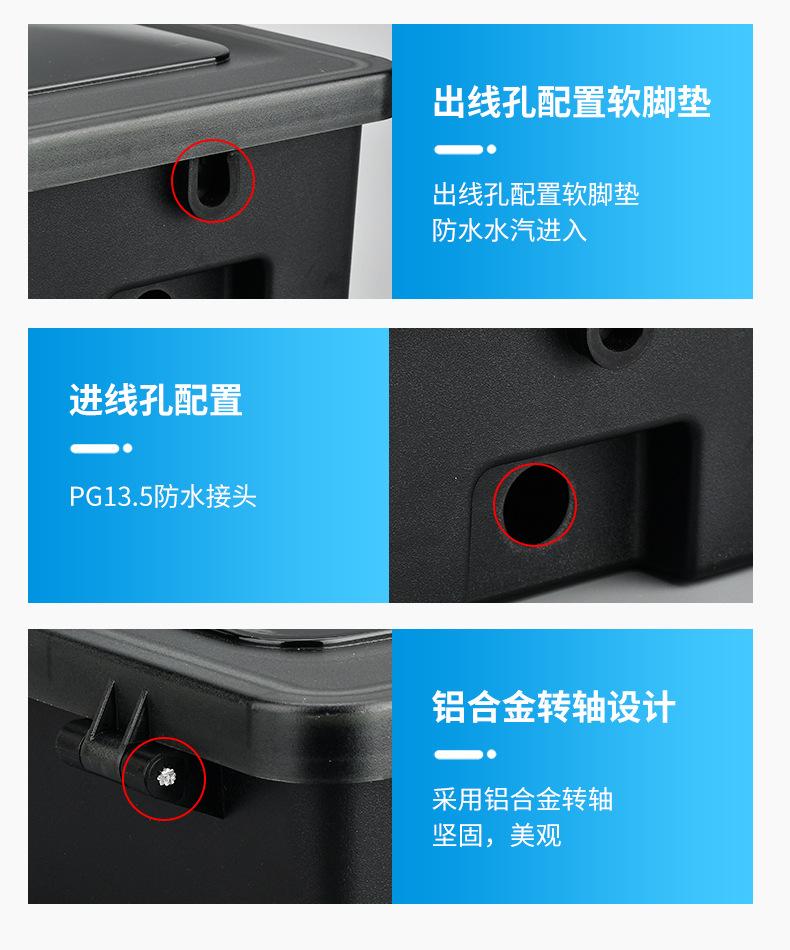 出线孔配置软脚垫

出线孔配置软脚垫
防水水汽进入

进线孔配置

PG13.5防水接头

铝合金转轴设计

采用铝合金转轴
坚固，美观