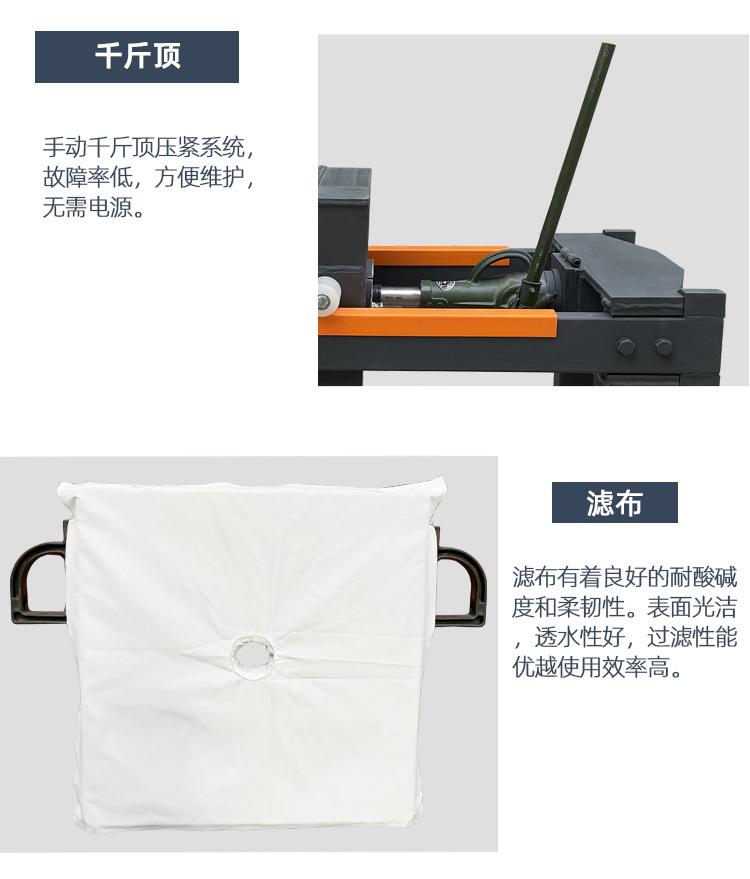 千斤顶

手动千斤顶压紧系统，故障率低，方便维护，无需电源。

滤布

滤布有着良好的耐酸碱度和柔韧性。表面光洁，透水性好，过滤性能优越使用效率高。