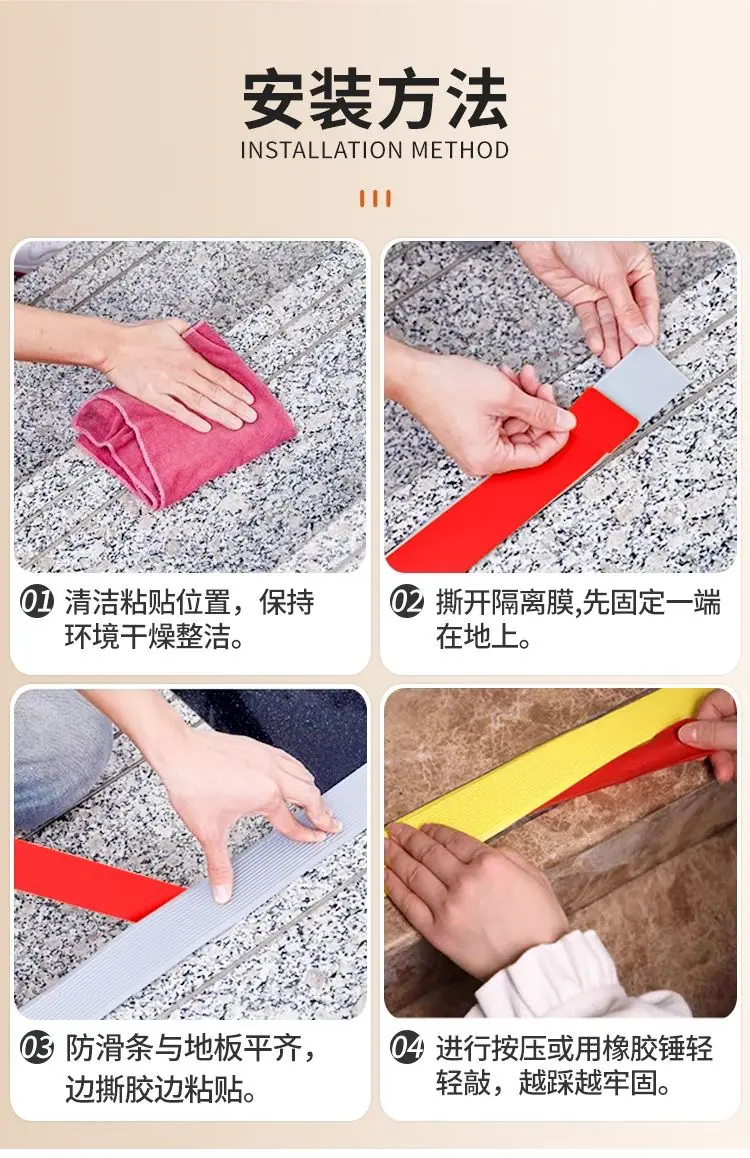 安装方法
INSTALLATION METHOD

01 清洁粘贴位置，保持环境干燥整洁。

02 撕开隔离膜,先固定一端在地上。

03 防滑条与地板平齐，边撕胶边粘贴。

04 进行按压或用橡胶锤轻轻敲，越踩越牢固。