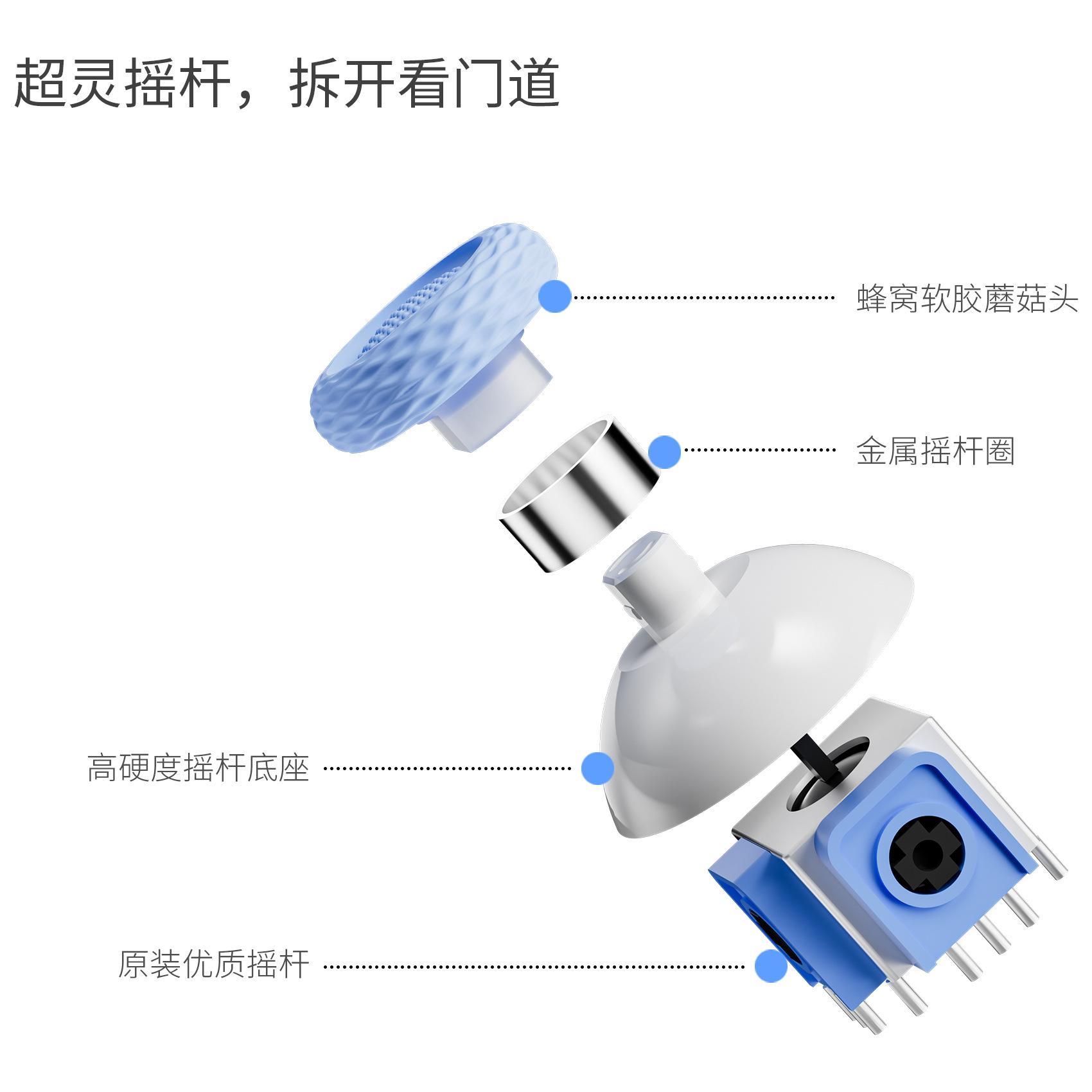 超灵摇杆，拆开看门道

蜂窝软胶蘑菇头

金属摇杆圈

高硬度摇杆底座

原装优质摇杆