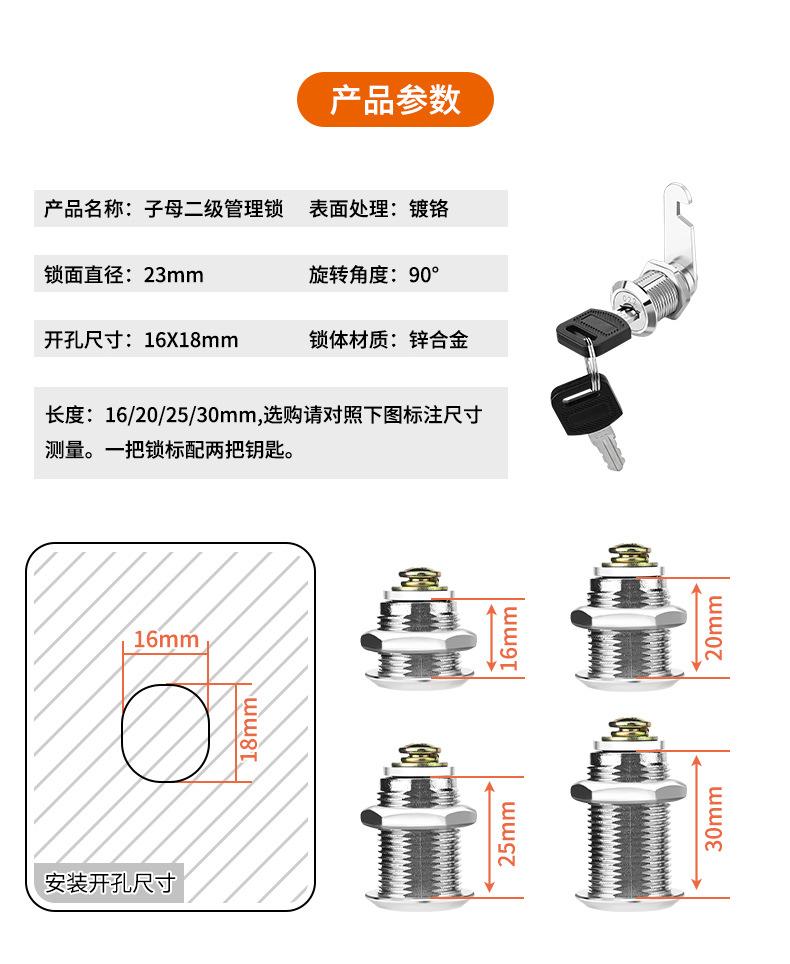 产品参数

产品名称：子母二级管理锁　表面处理：镀铬

锁面直径：23mm　旋转角度：90°

开孔尺寸：16X18mm　锁体材质：锌合金

长度：16/20/25/30mm,选购请对照下图标注尺寸测量。一把锁标配两把钥匙。

16mm
18mm
安装开孔尺寸

16mm
20mm
25mm
30mm