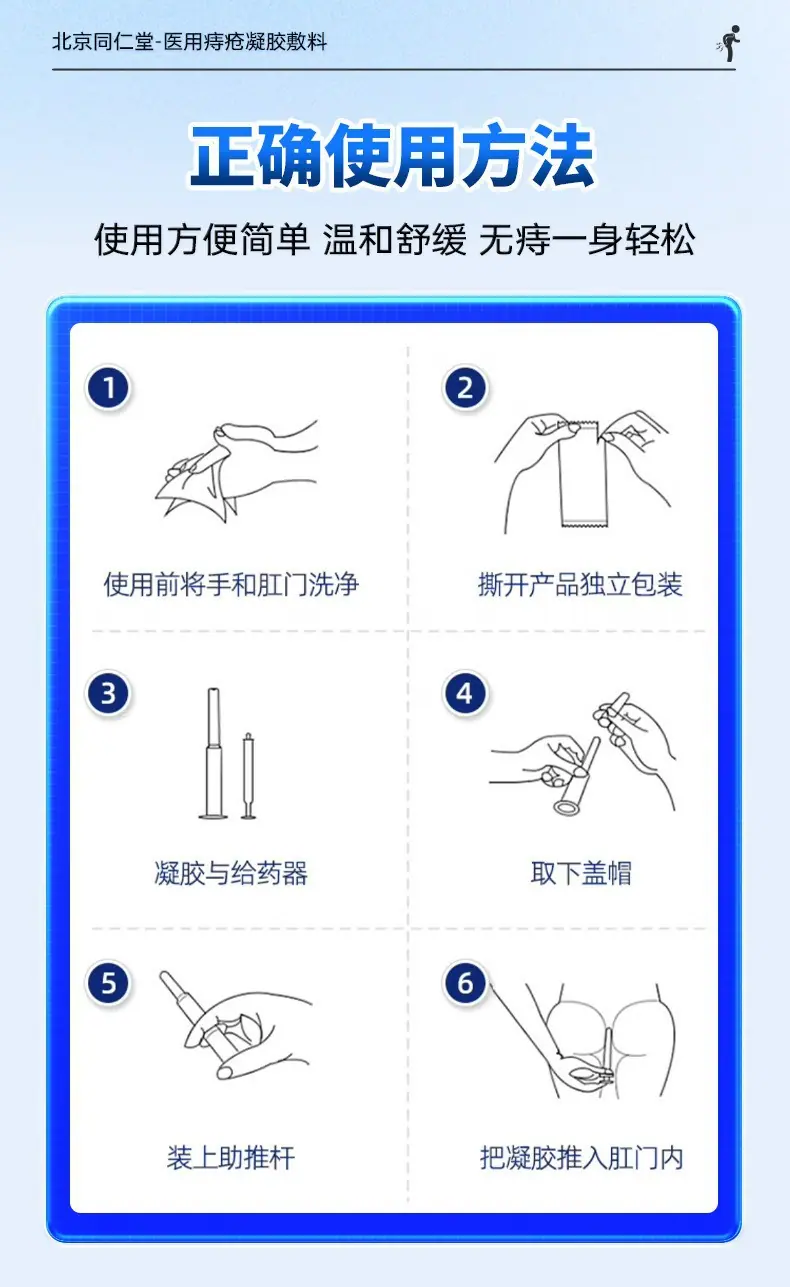 北京同仁堂-医用痔疮凝胶敷料

正确使用方法

使用方便简单 温和舒缓 无痔一身轻松

1
使用前将手和肛门洗净

2
撕开产品独立包装

3
凝胶与给药器

4
取下盖帽

5
装上助推杆

6
把凝胶推入肛门内