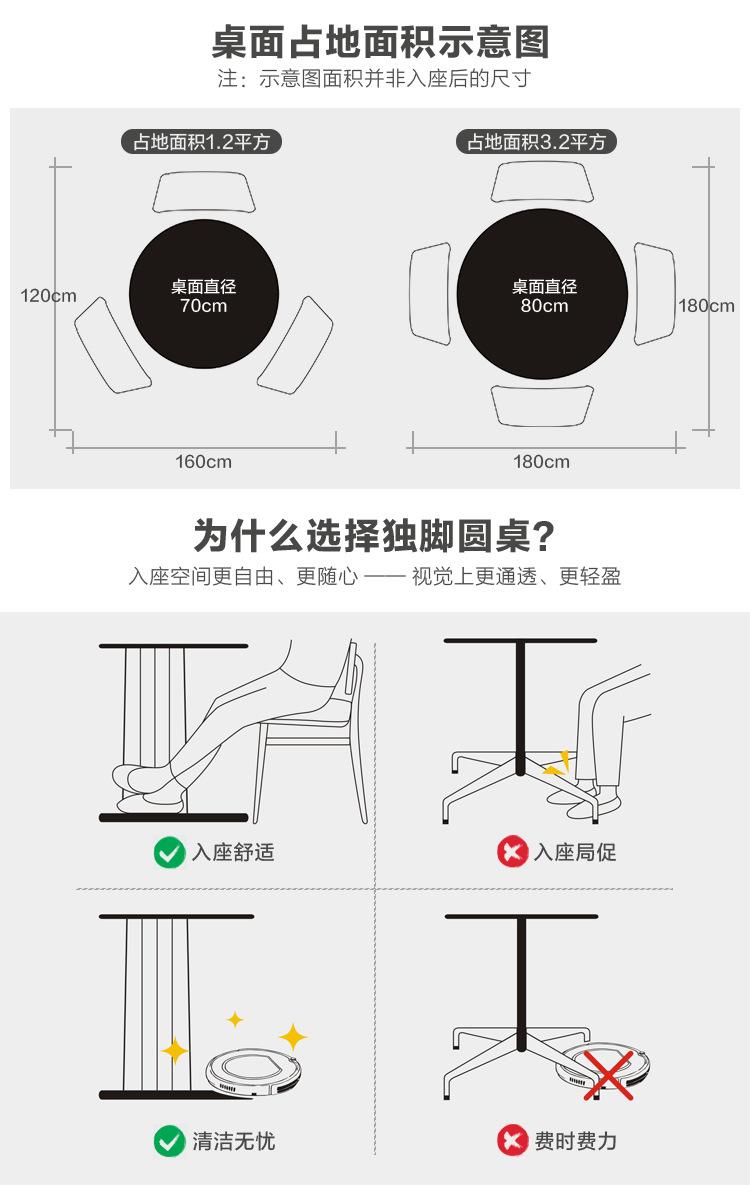 桌面占地面积示意图
注：示意图面积并非入座后的尺寸

占地面积1.2平方
120cm
桌面直径
70cm
160cm

占地面积3.2平方
桌面直径
80cm
180cm
180cm

为什么选择独脚圆桌?
入座空间更自由、更随心 —— 视觉上更通透、更轻盈

入座舒适
入座局促
清洁无忧
费时费力