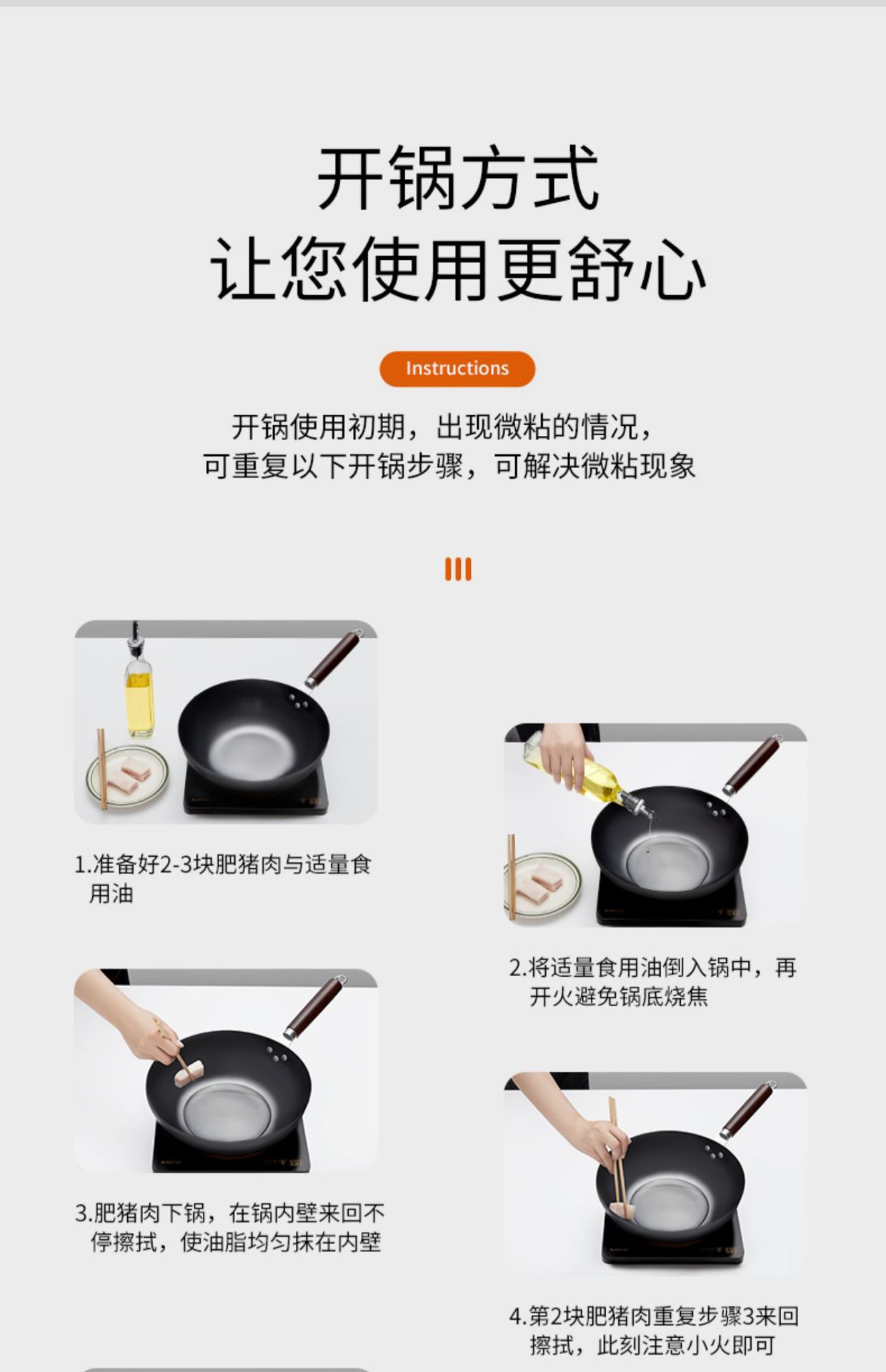 开锅方式
让您使用更舒心

Instructions

开锅使用初期，出现微粘的情况，
可重复以下开锅步骤，可解决微粘现象

1.准备好2-3块肥猪肉与适量食用油

2.将适量食用油倒入锅中，再开火避免锅底烧焦

3.肥猪肉下锅，在锅内壁来回不停擦拭，使油脂均匀抹在内壁

4.第2块肥猪肉重复步骤3来回擦拭，此刻注意小火即可