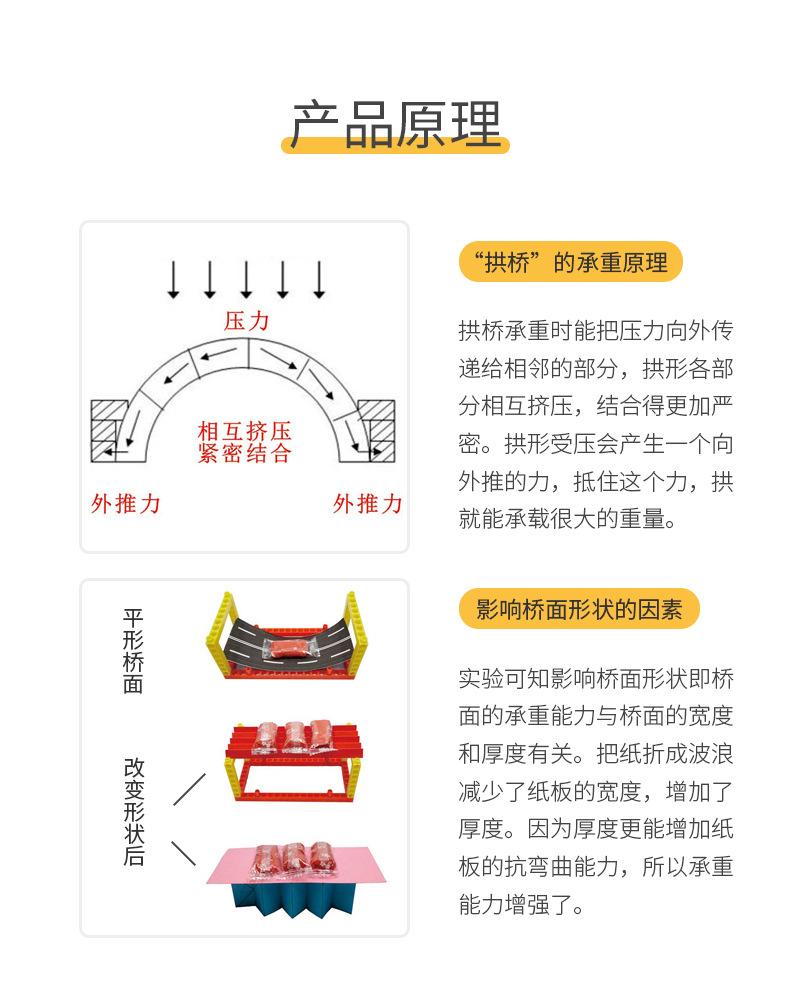 产品原理

压力

相互挤压
紧密结合

外推力

外推力

“拱桥”的承重原理

拱桥承重时能把压力向外传递给相邻的部分，拱形各部分相互挤压，结合得更加严密。拱形受压会产生一个向外推的力，抵住这个力，拱就能承载很大的重量。

平形桥面

改变形状后

影响桥面形状的因素

实验可知影响桥面形状即桥面的承重能力与桥面的宽度和厚度有关。把纸折成波浪减少了纸板的宽度，增加了厚度。因为厚度更能增加纸板的抗弯曲能力，所以承重能力增强了。