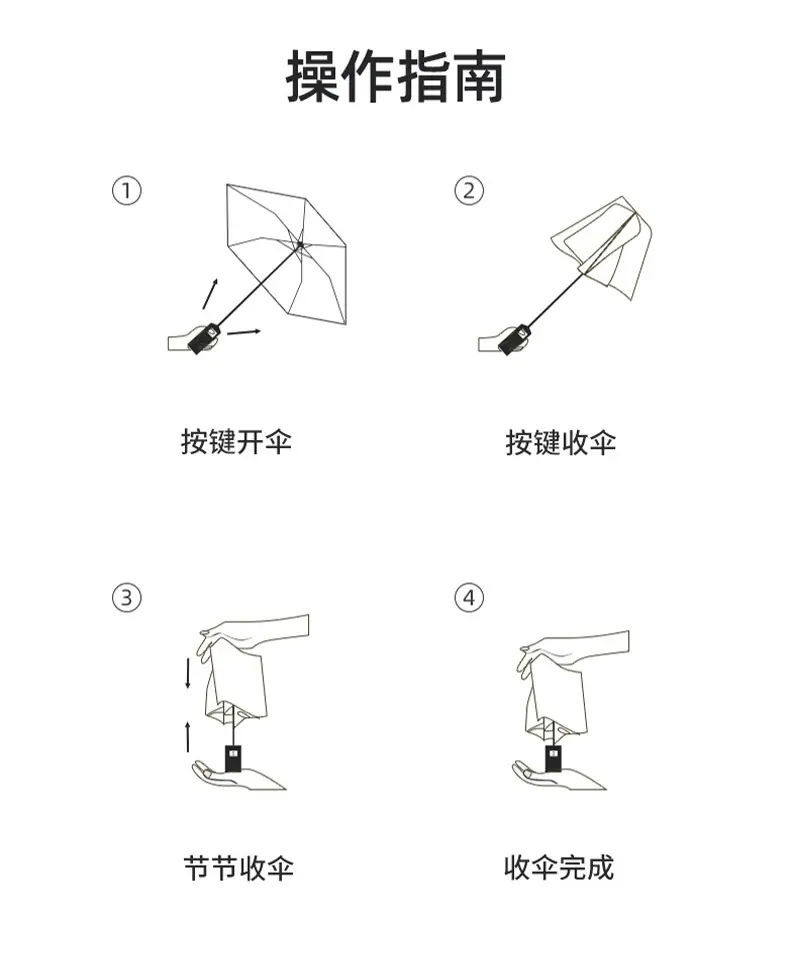 操作指南

①

按键开伞

②

按键收伞

③

节节收伞

④

收伞完成