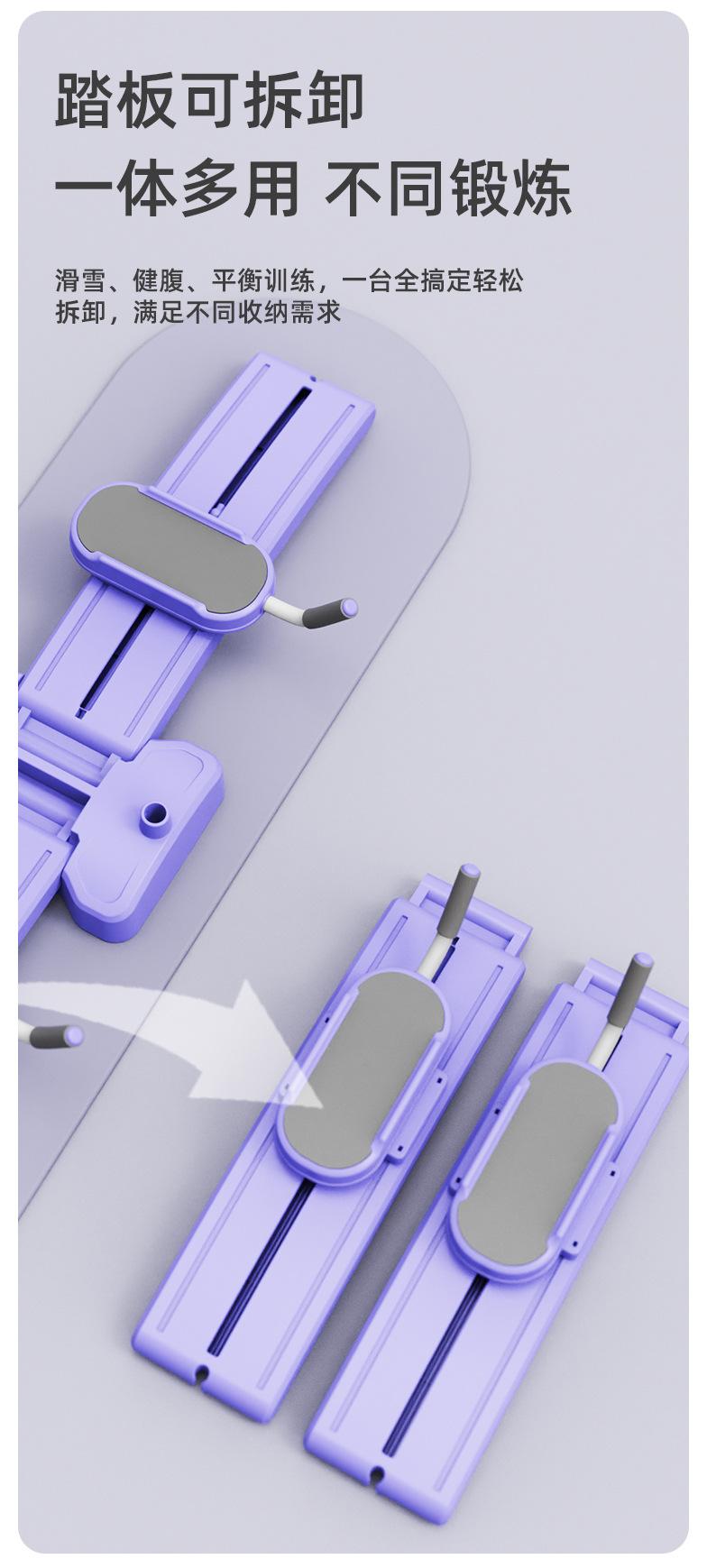 踏板可拆卸
一体多用 不同锻炼

滑雪、健腹、平衡训练，一台全搞定轻松拆卸，满足不同收纳需求