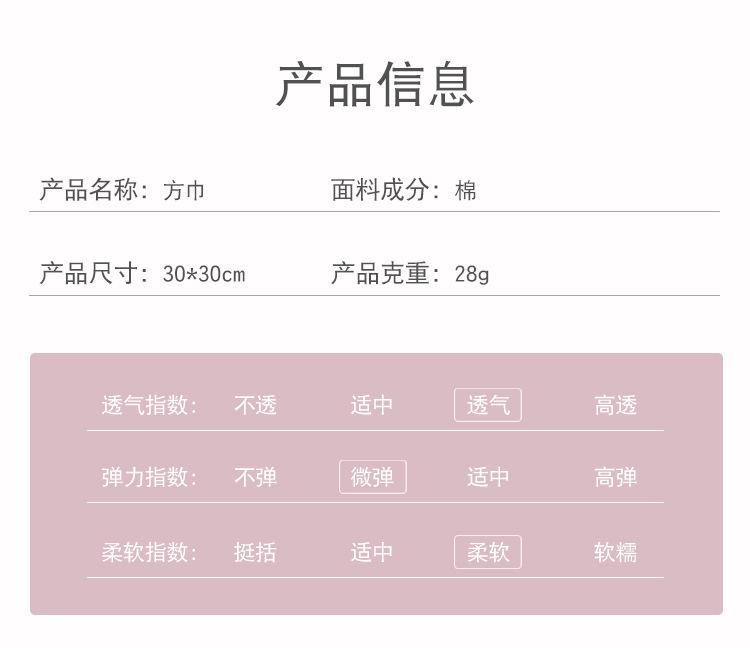 产品信息

产品名称：方巾　　面料成分：棉

产品尺寸：30*30cm　　产品克重：28g

| 透气指数： | 不透 | 适中 | 透气 | 高透 |
|---|---|---|---|---|
| 弹力指数： | 不弹 | 微弹 | 适中 | 高弹 |
| 柔软指数： | 挺括 | 适中 | 柔软 | 软糯 |