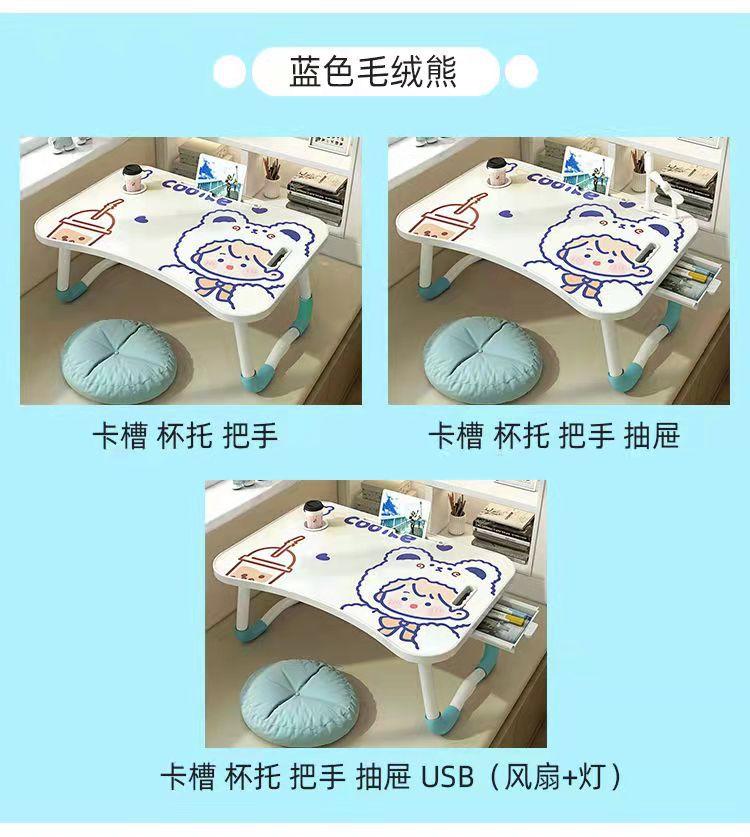 蓝色毛绒熊

Cookie

卡槽 杯托 把手

Cookie

卡槽 杯托 把手 抽屉

Cookie

卡槽 杯托 把手 抽屉 USB（风扇+灯）