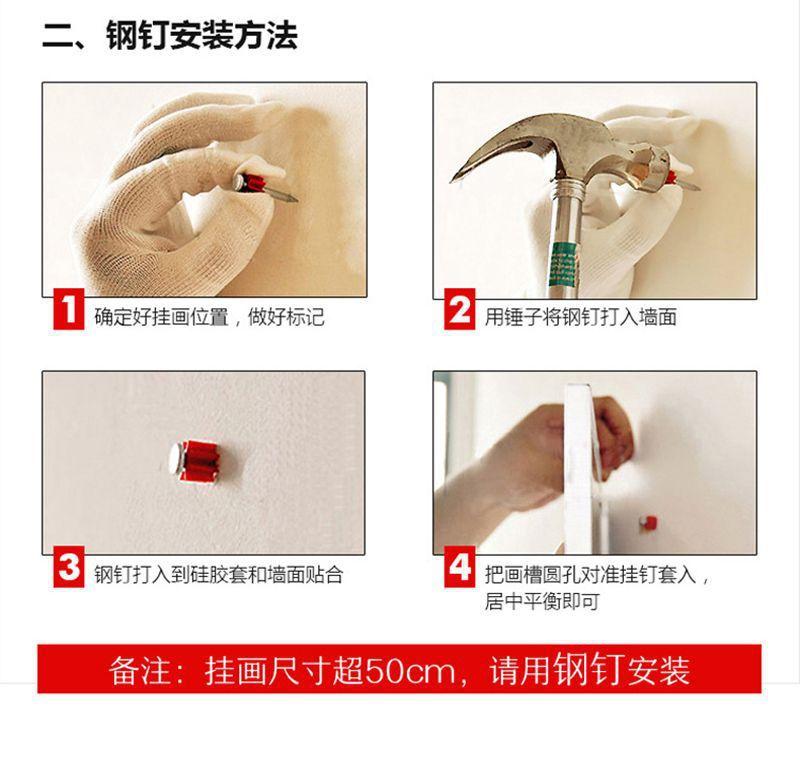 二、钢钉安装方法

1 确定好挂画位置，做好标记

2 用锤子将钢钉打入墙面

3 钢钉打入到硅胶套和墙面贴合

4 把画槽圆孔对准挂钉套入，居中平衡即可

备注：挂画尺寸超50cm，请用钢钉安装