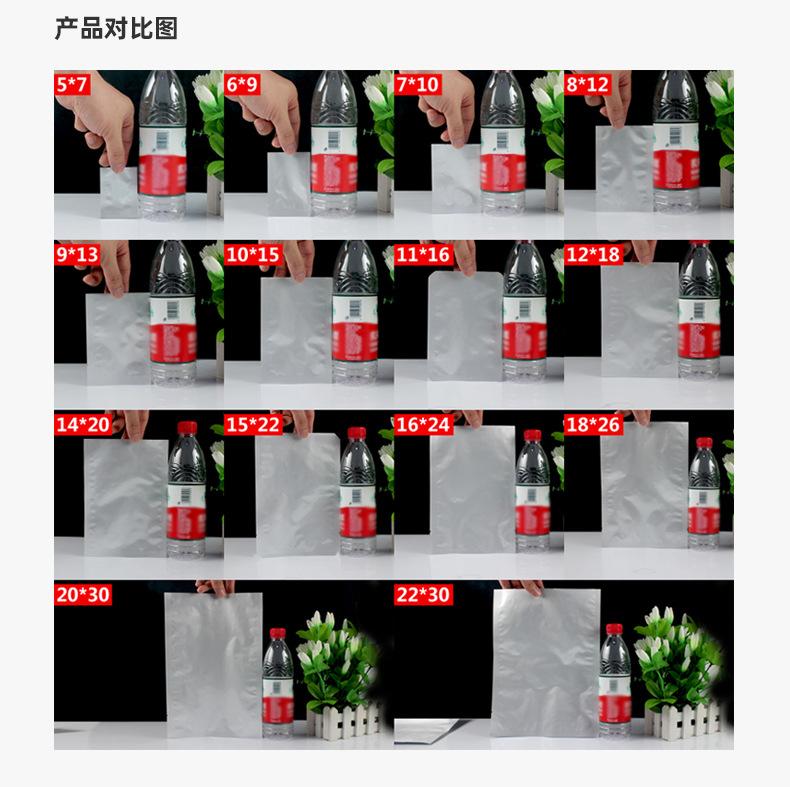 产品对比图

5*7

6*9

7*10

8*12

9*13

10*15

11*16

12*18

14*20

15*22

16*24

18*26

20*30

22*30