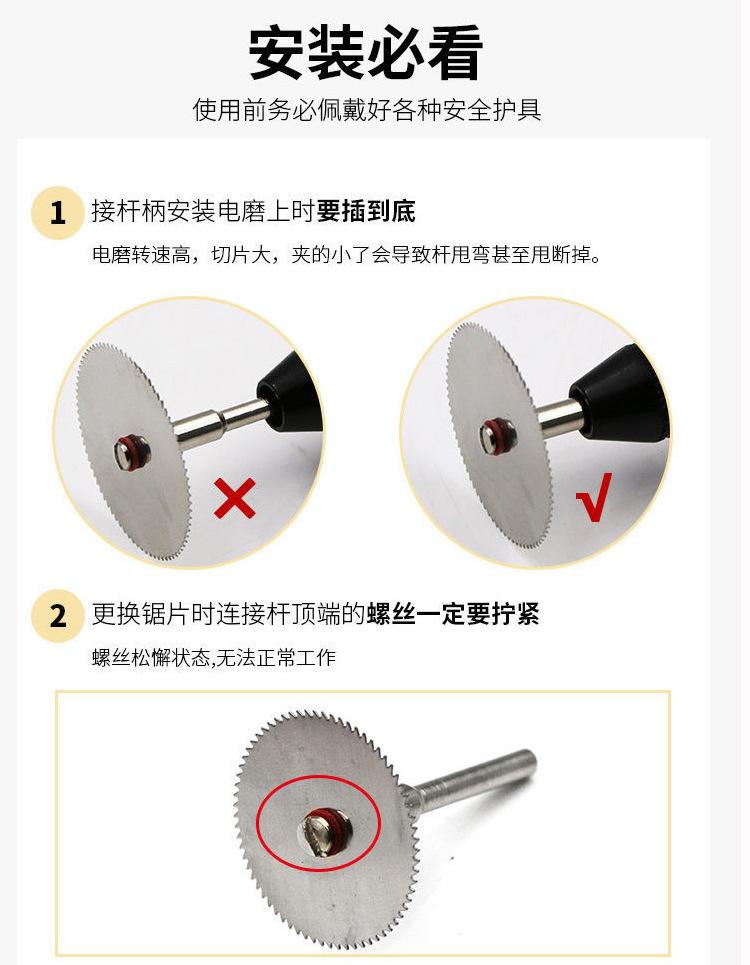 安装必看

使用前务必佩戴好各种安全护具

1 接杆柄安装电磨上时要插到底

电磨转速高，切片大，夹的小了会导致杆甩弯甚至甩断掉。

×

√

2 更换锯片时连接杆顶端的螺丝一定要拧紧

螺丝松懈状态,无法正常工作