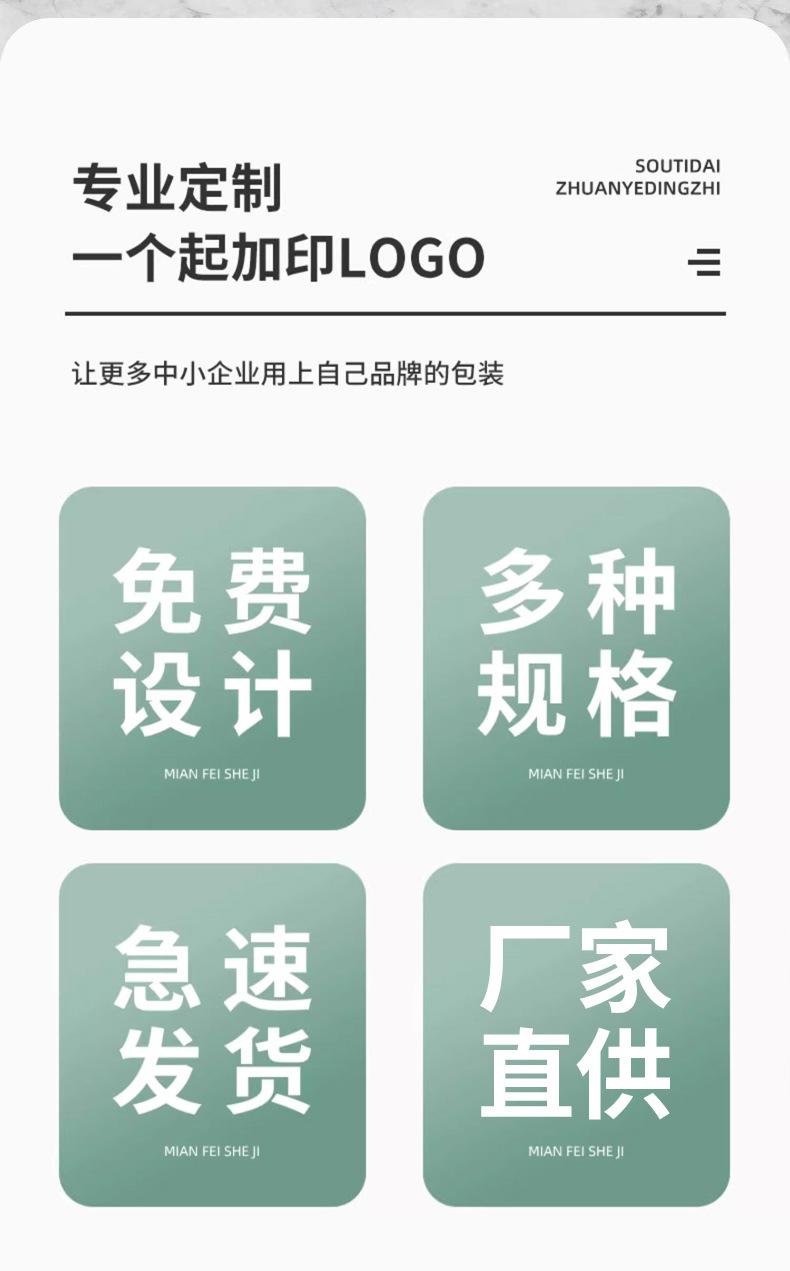 专业定制
一个起加印LOGO

SOUTIDAI
ZHUANYEDINGZHI

让更多中小企业用上自己品牌的包装

免费
设计
MIAN FEI SHE JI

多种
规格
MIAN FEI SHE JI

急速
发货
MIAN FEI SHE JI

厂家
直供
MIAN FEI SHE JI