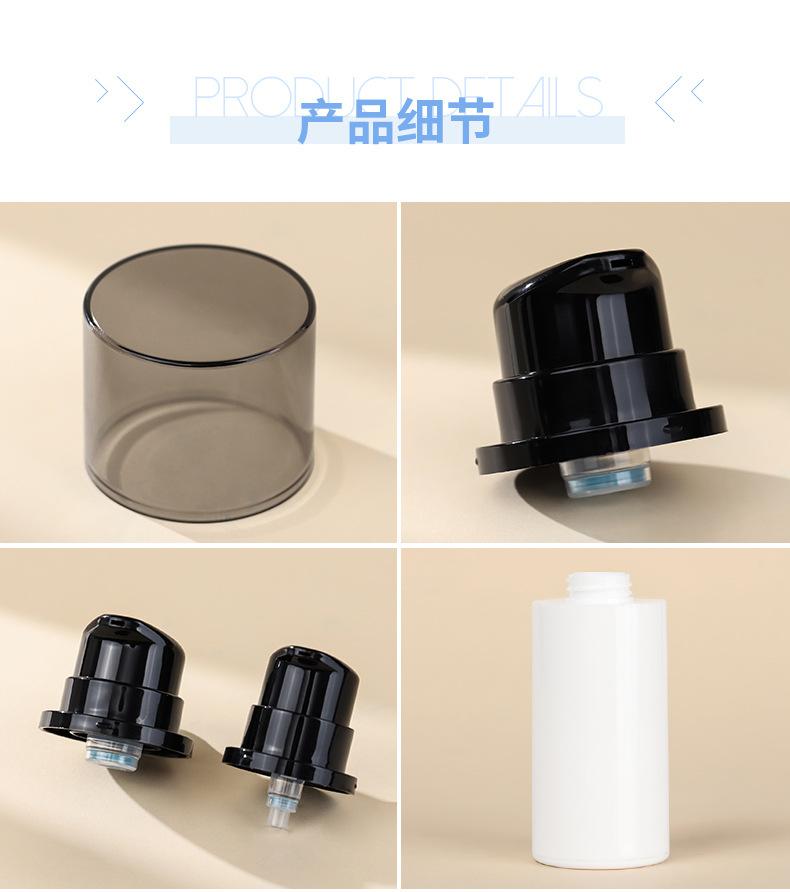 PRODUCT DETAILS
产品细节