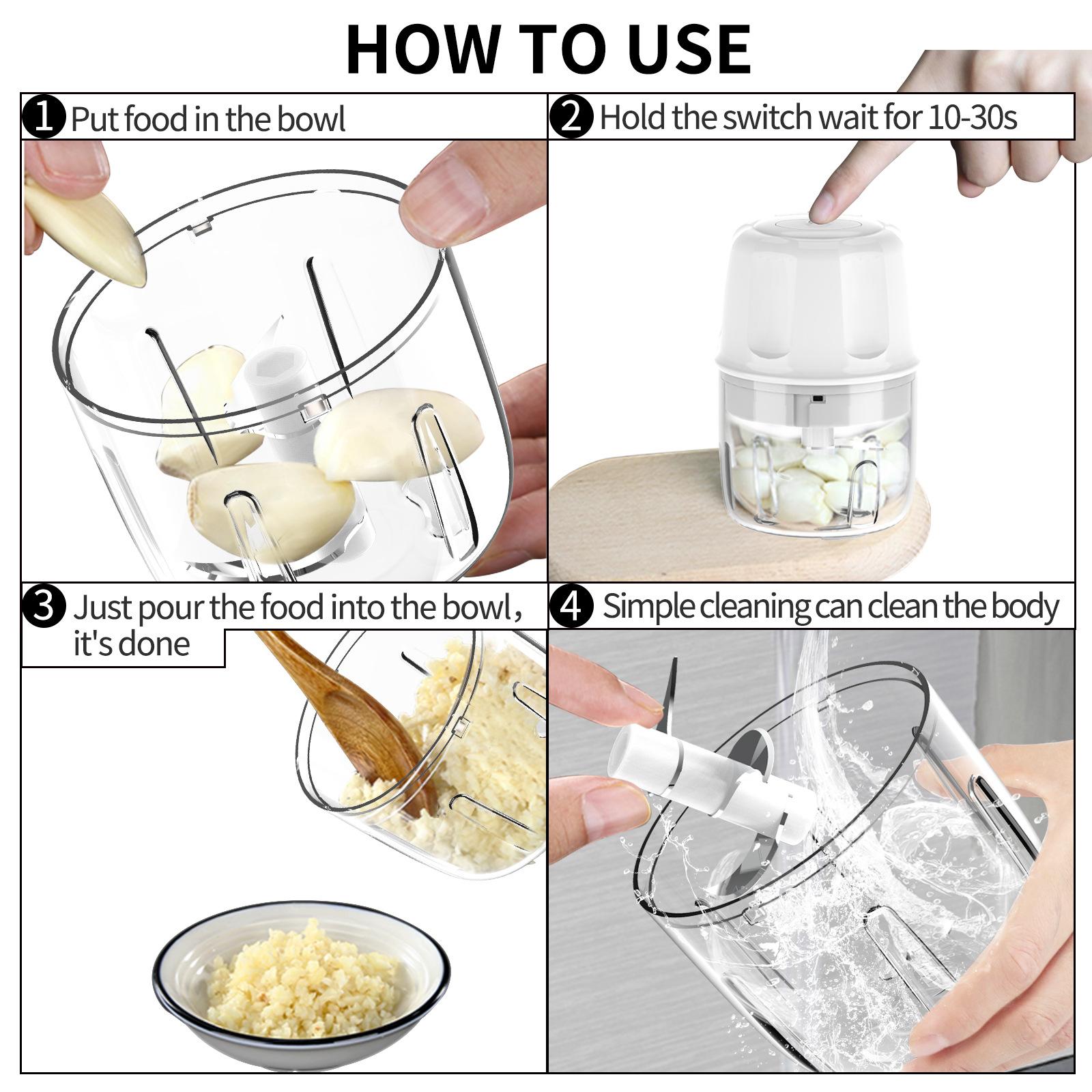 HOW TO USE

1 Put food in the bowl

2 Hold the switch wait for 10-30s

3 Just pour the food into the bowl, it's done

4 Simple cleaning can clean the body