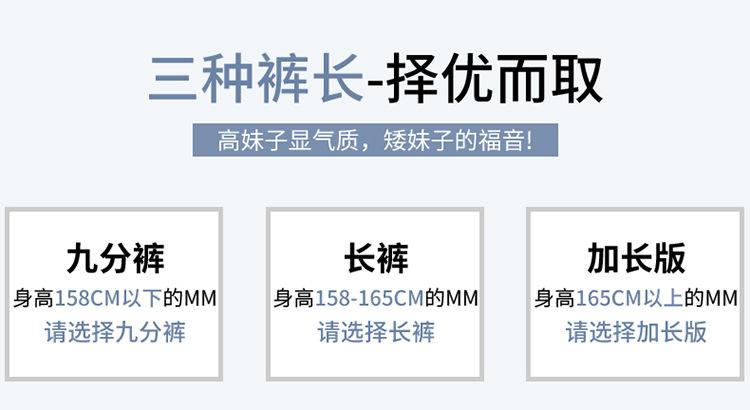 三种裤长-择优而取

高妹子显气质，矮妹子的福音!

九分裤
身高158CM以下的MM
请选择九分裤

长裤
身高158-165CM的MM
请选择长裤

加长版
身高165CM以上的MM
请选择加长版