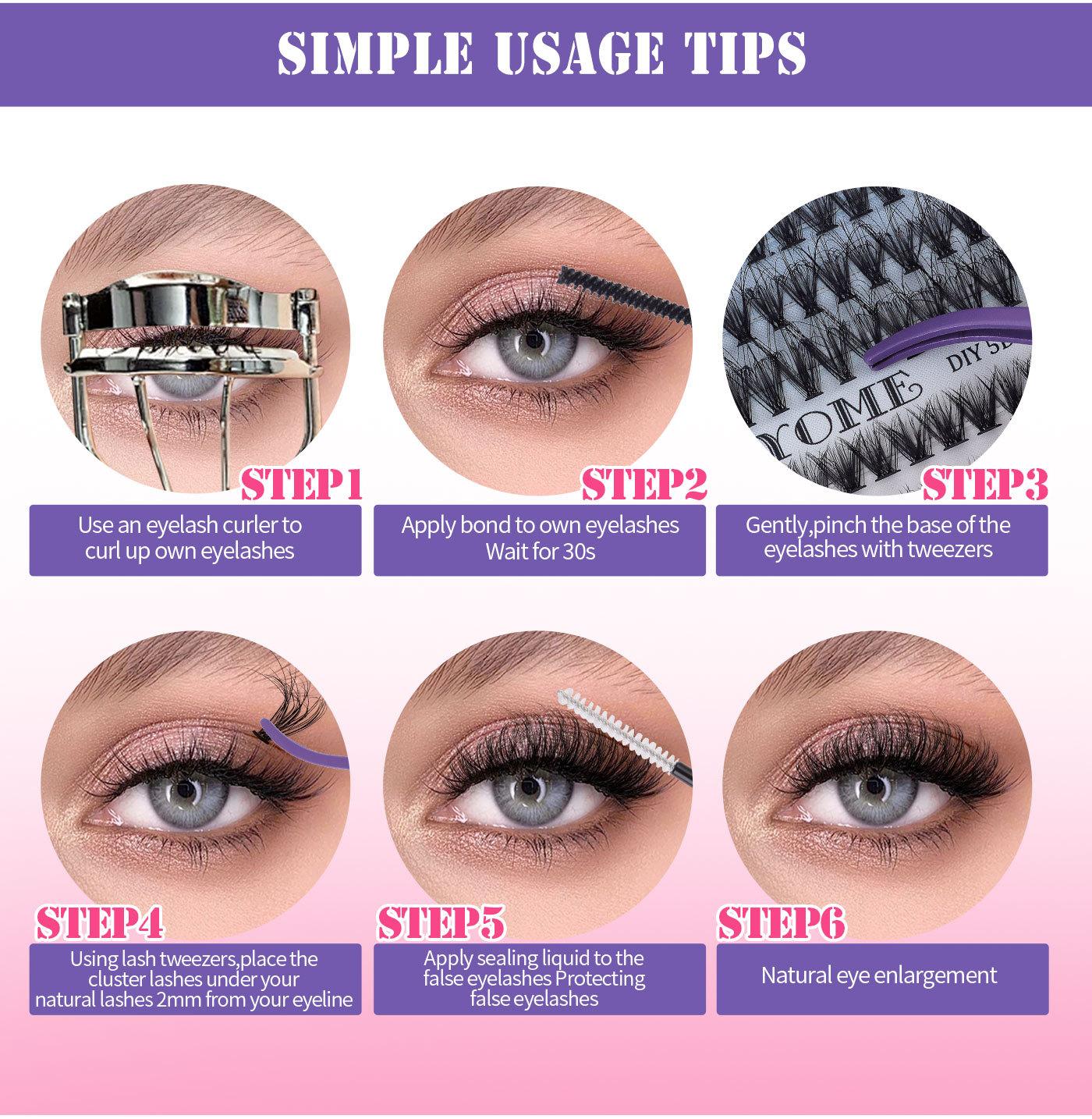 SIMPLE USAGE TIPS

YOME

DIY 5D

STEP1

Use an eyelash curler to curl up own eyelashes

STEP2

Apply bond to own eyelashes Wait for 30s

STEP3

Gently,pinch the base of the eyelashes with tweezers

STEP4

Using lash tweezers,place the cluster lashes under your natural lashes 2mm from your eyeline

STEP5

Apply sealing liquid to the false eyelashes Protecting false eyelashes

STEP6

Natural eye enlargement