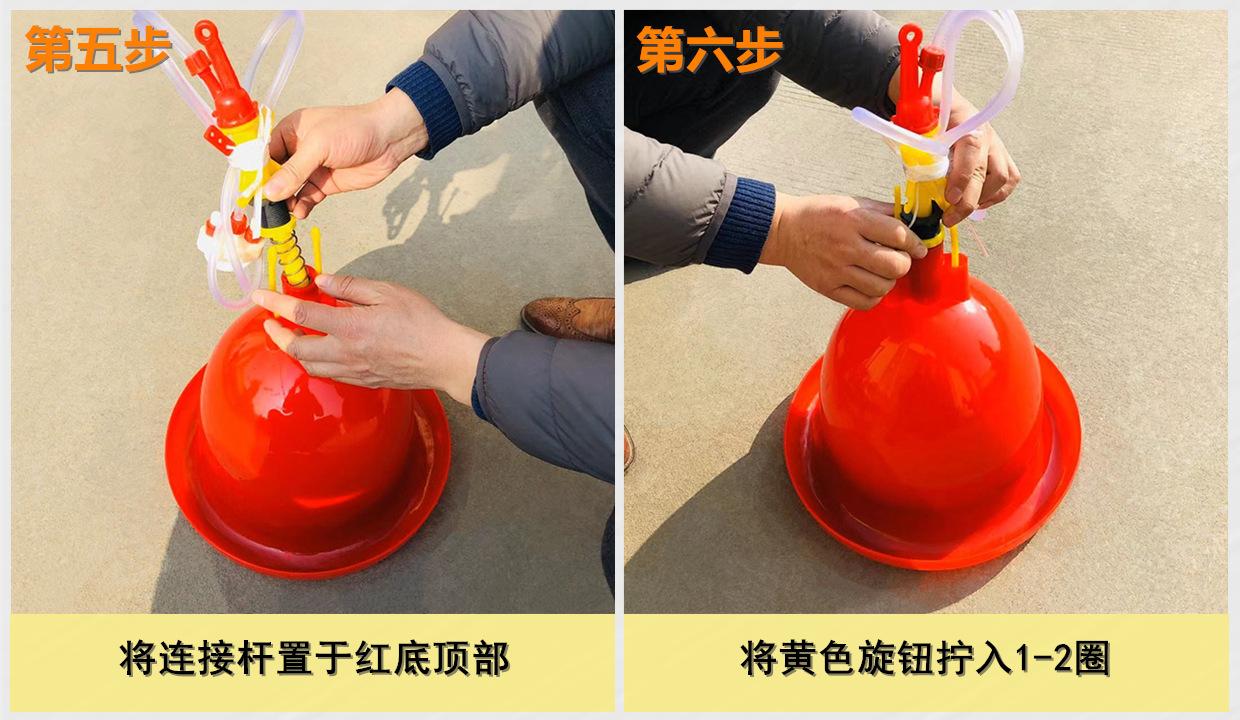 第五步

将连接杆置于红底顶部

第六步

将黄色旋钮拧入1-2圈