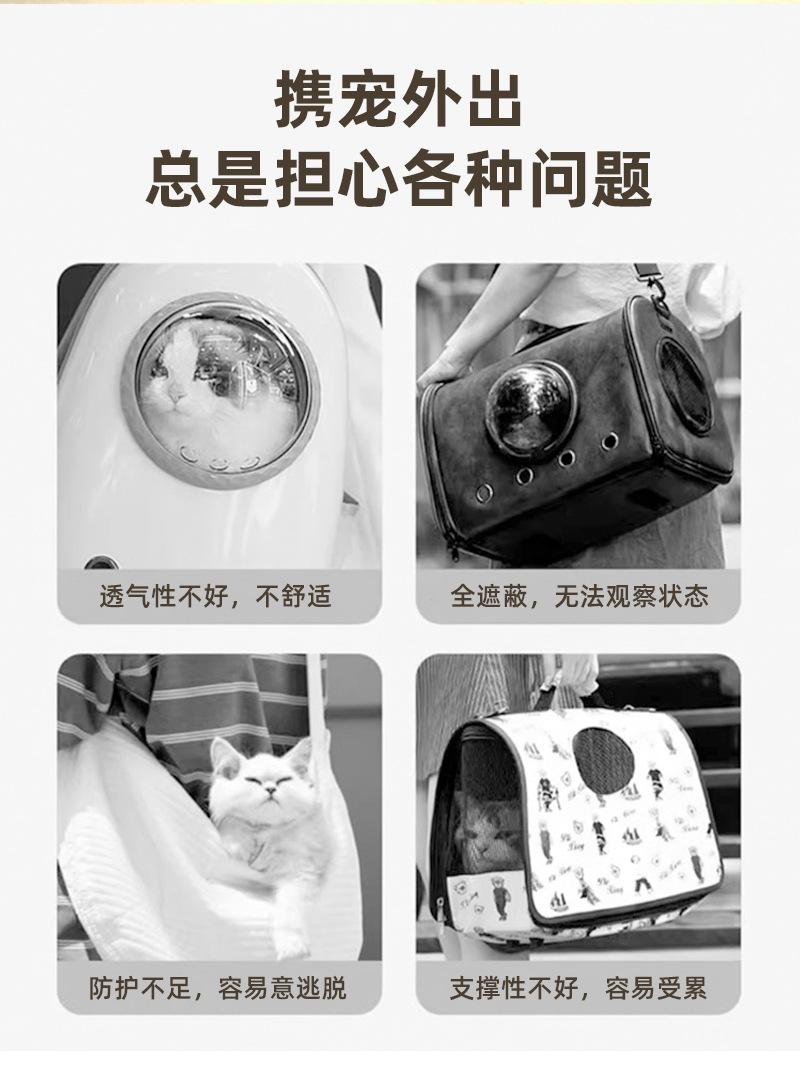 携宠外出
总是担心各种问题

透气性不好，不舒适

全遮蔽，无法观察状态

防护不足，容易意逃脱

支撑性不好，容易受累