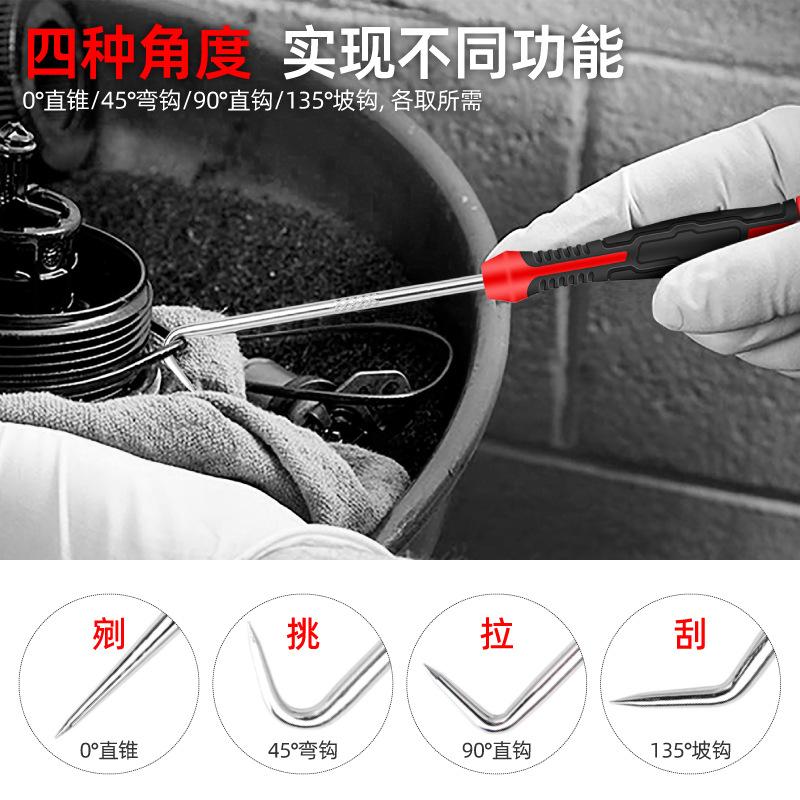 四种角度 实现不同功能

0°直锥/45°弯钩/90°直钩/135°坡钩, 各取所需

剜

0°直锥

挑

45°弯钩

拉

90°直钩

刮

135°坡钩