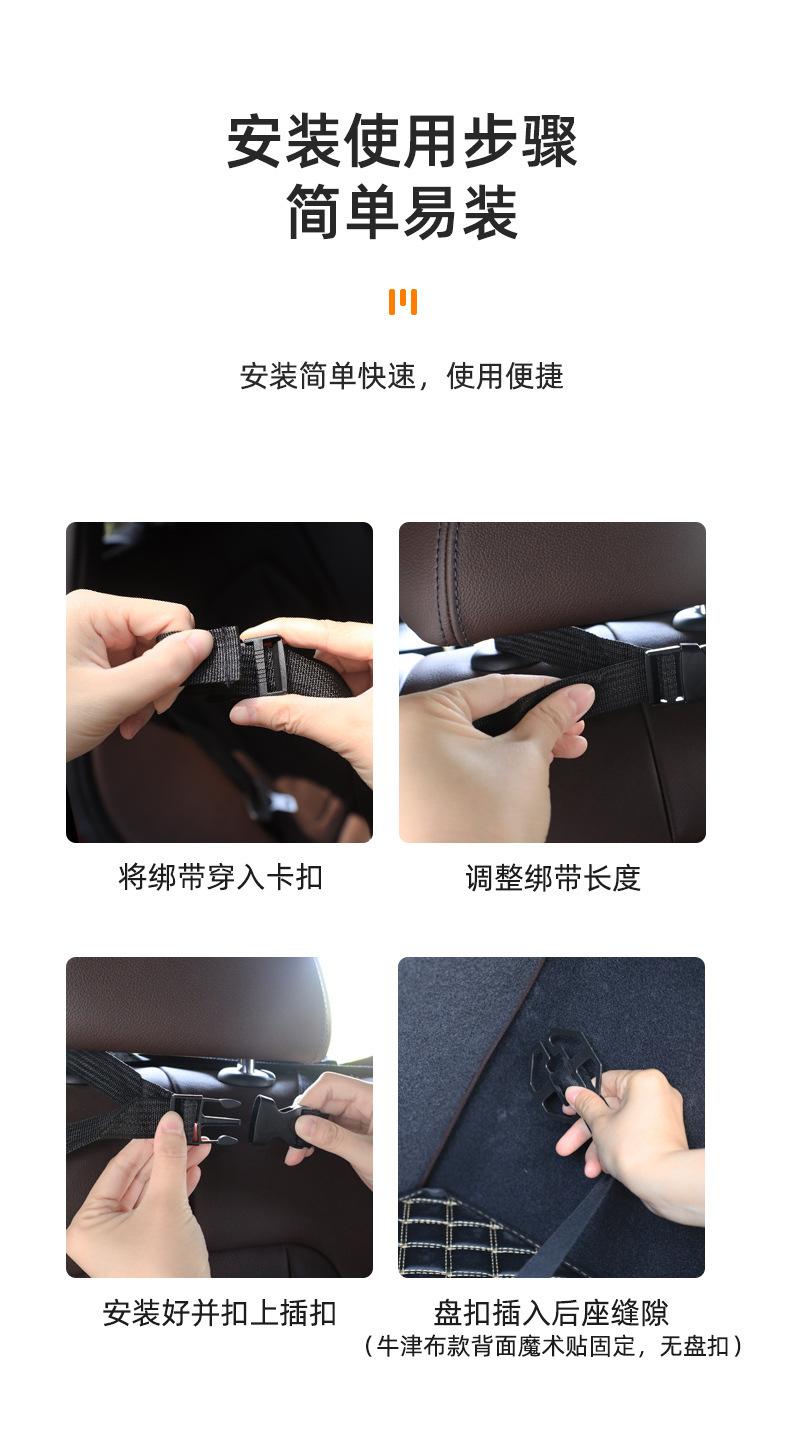 安装使用步骤
简单易装

安装简单快速，使用便捷

将绑带穿入卡扣

调整绑带长度

安装好并扣上插扣

盘扣插入后座缝隙
（牛津布款背面魔术贴固定，无盘扣）