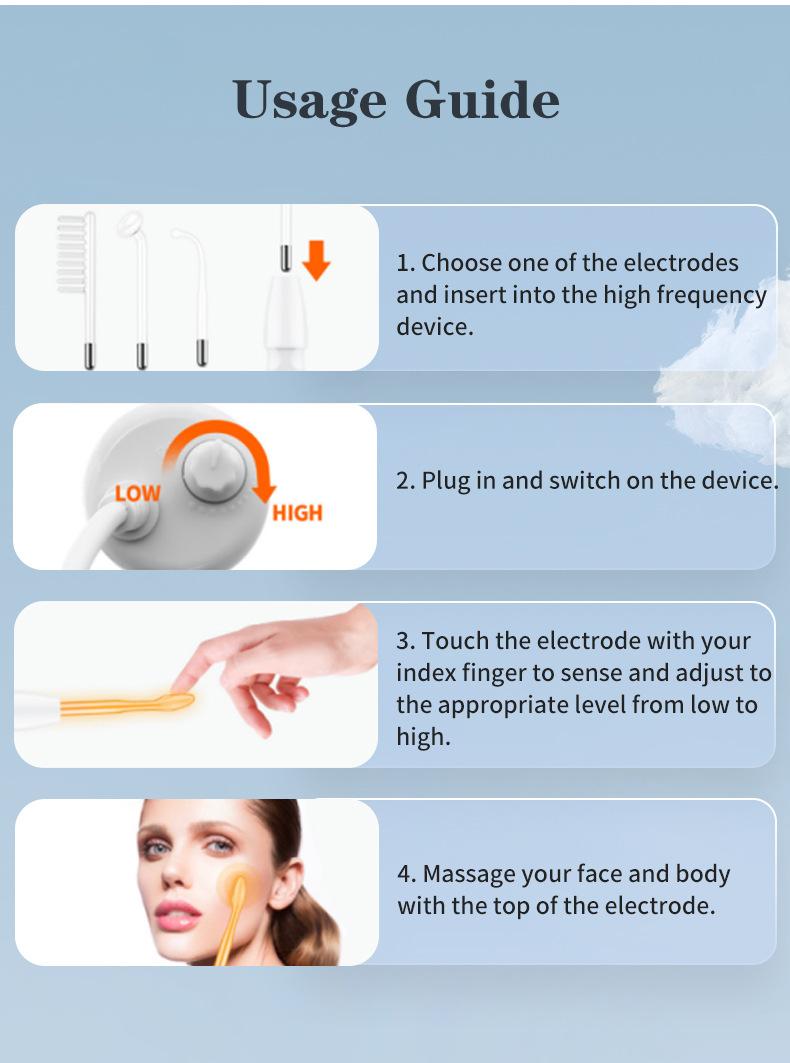 Usage Guide

1. Choose one of the electrodes and insert into the high frequency device.

LOW
HIGH

2. Plug in and switch on the device.

3. Touch the electrode with your index finger to sense and adjust to the appropriate level from low to high.

4. Massage your face and body with the top of the electrode.