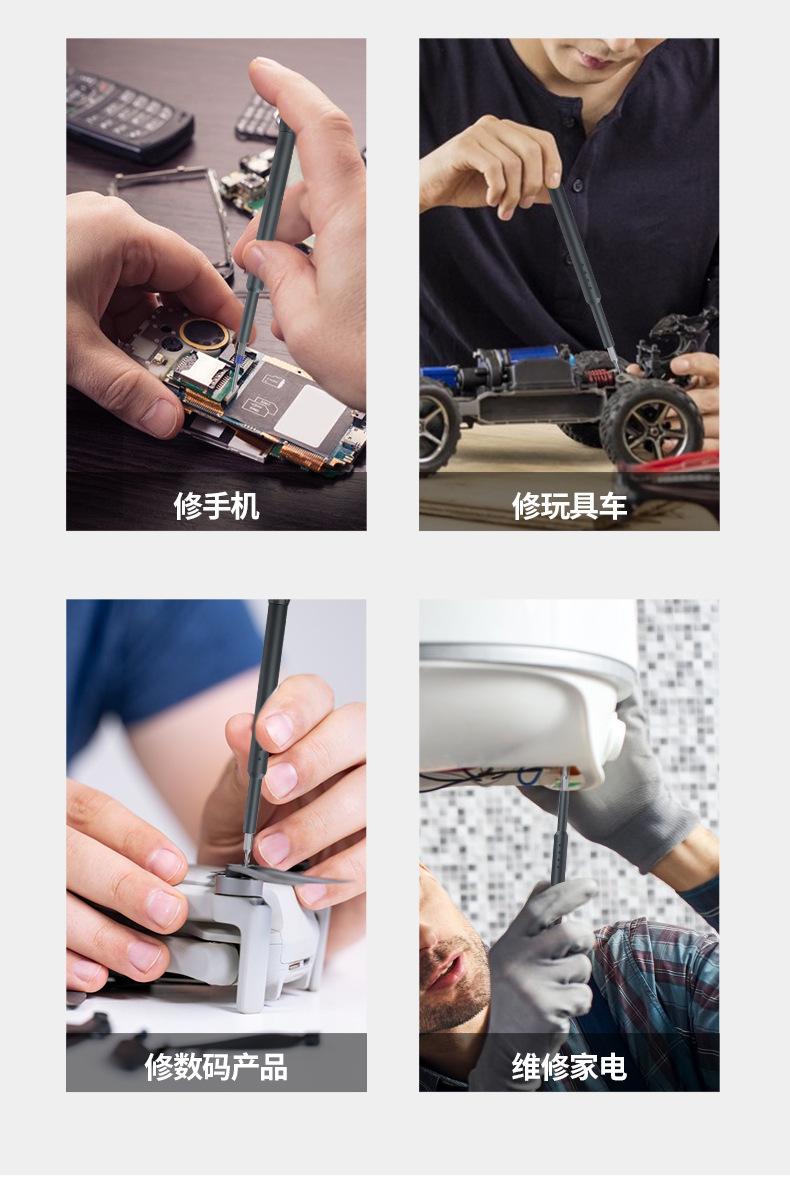 修手机

修玩具车

修数码产品

维修家电