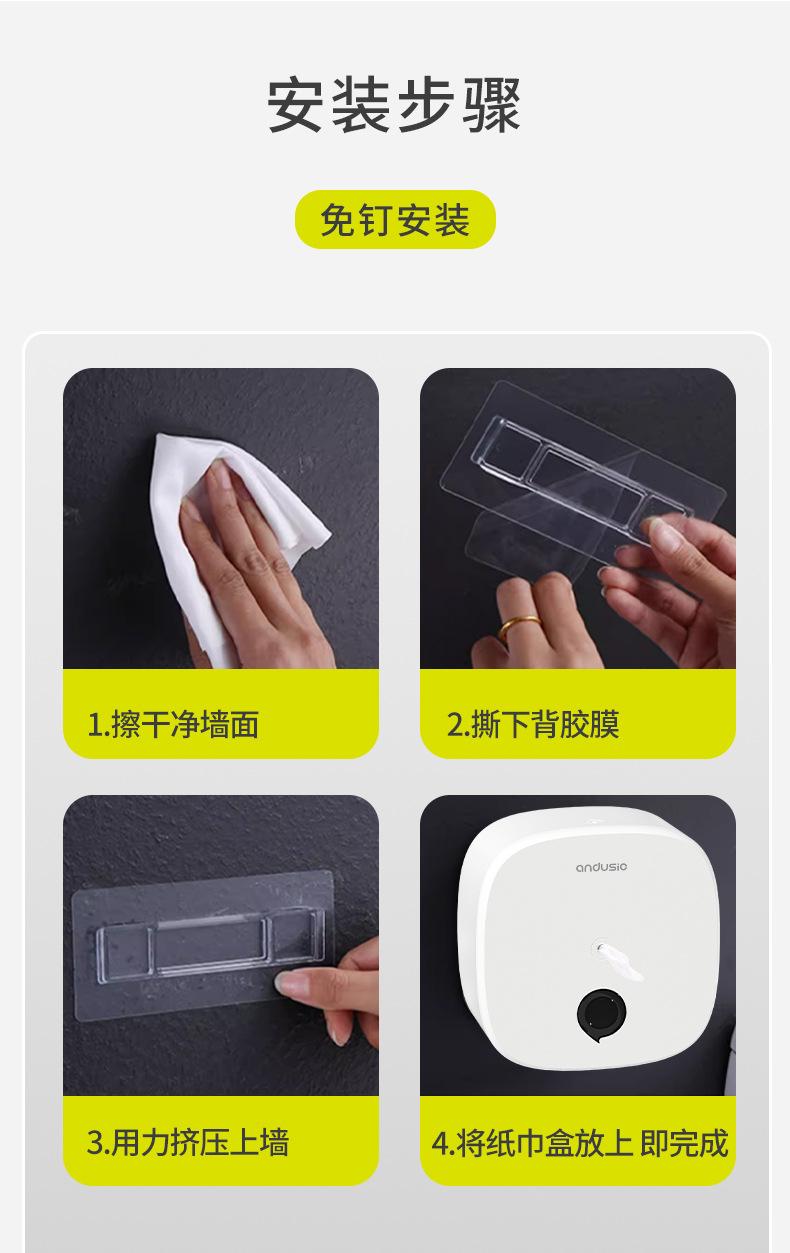 安装步骤

免钉安装

1.擦干净墙面

2.撕下背胶膜

3.用力挤压上墙

andusio

4.将纸巾盒放上 即完成