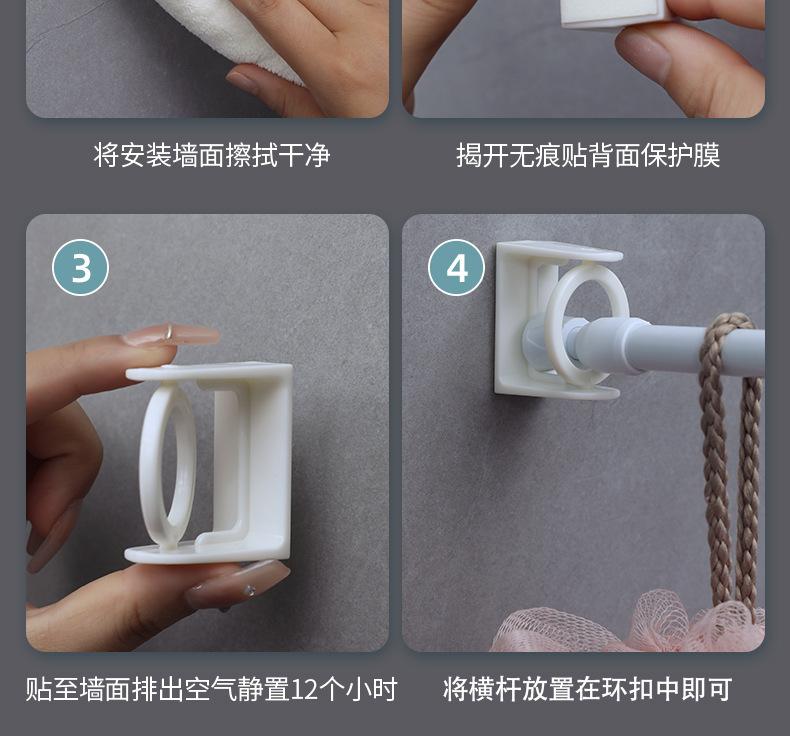 将安装墙面擦拭干净

揭开无痕贴背面保护膜

3

4

贴至墙面排出空气静置12个小时

将横杆放置在环扣中即可