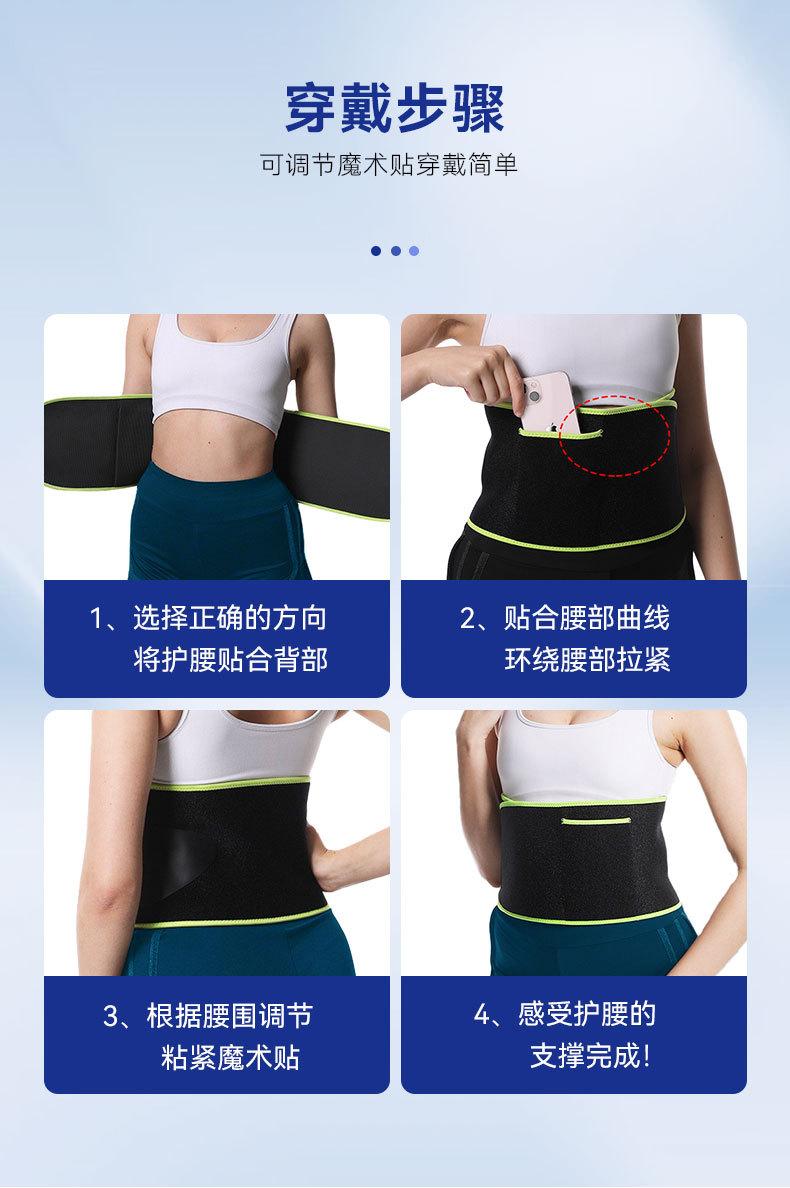 穿戴步骤

可调节魔术贴穿戴简单

1、选择正确的方向
将护腰贴合背部

2、贴合腰部曲线
环绕腰部拉紧

3、根据腰围调节
粘紧魔术贴

4、感受护腰的
支撑完成!