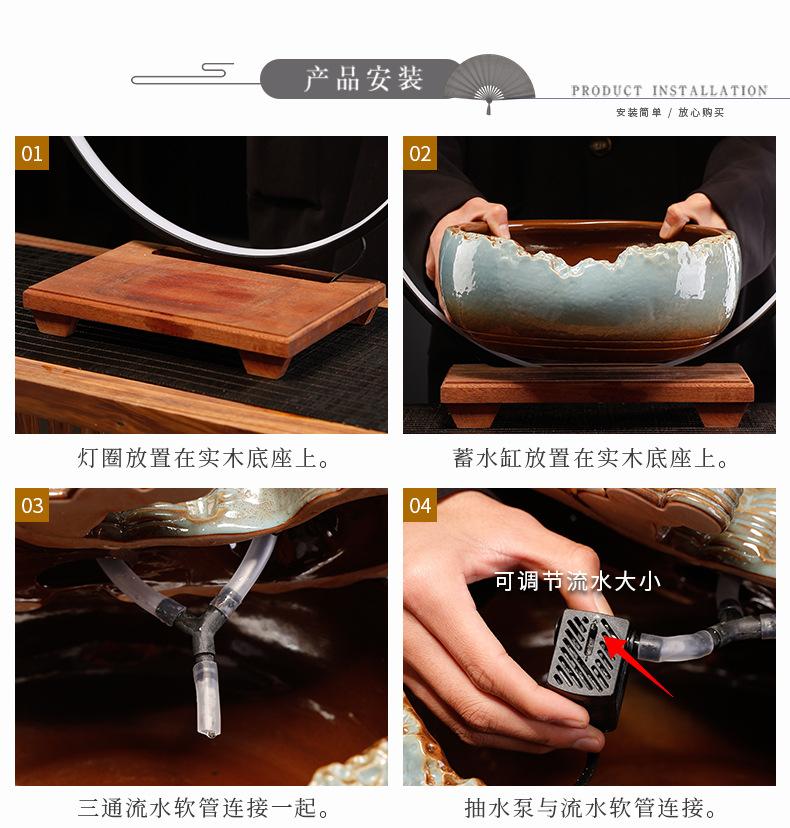 产品安装

PRODUCT INSTALLATION
安装简单 / 放心购买

01

灯圈放置在实木底座上。

02

蓄水缸放置在实木底座上。

03

三通流水软管连接一起。

04

可调节流水大小

抽水泵与流水软管连接。