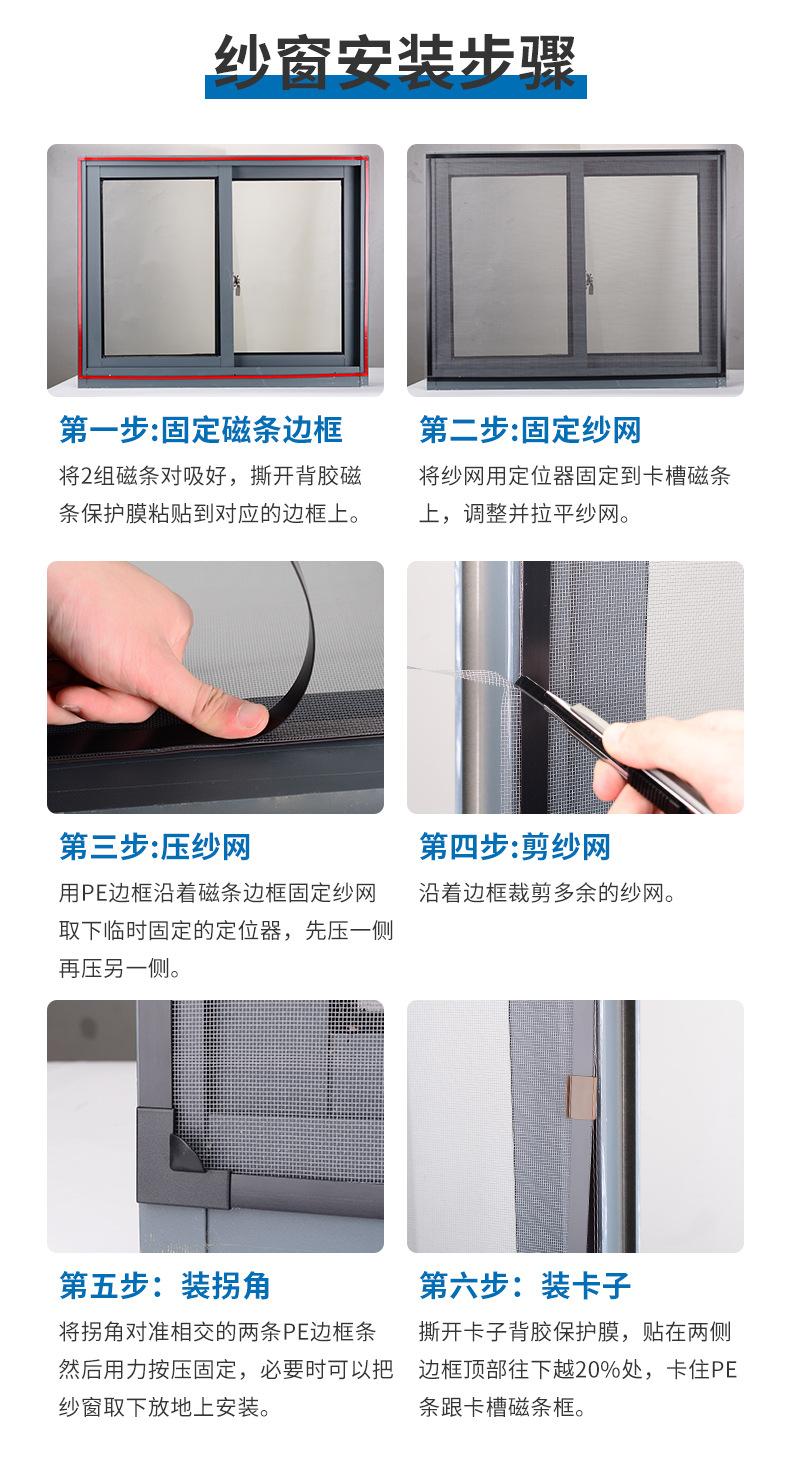 纱窗安装步骤

第一步:固定磁条边框

将2组磁条对吸好，撕开背胶磁条保护膜粘贴到对应的边框上。

第二步:固定纱网

将纱网用定位器固定到卡槽磁条上，调整并拉平纱网。

第三步:压纱网

用PE边框沿着磁条边框固定纱网取下临时固定的定位器，先压一侧再压另一侧。

第四步:剪纱网

沿着边框裁剪多余的纱网。

第五步：装拐角

将拐角对准相交的两条PE边框条然后用力按压固定，必要时可以把纱窗取下放地上安装。

第六步：装卡子

撕开卡子背胶保护膜，贴在两侧边框顶部往下越20%处，卡住PE条跟卡槽磁条框。