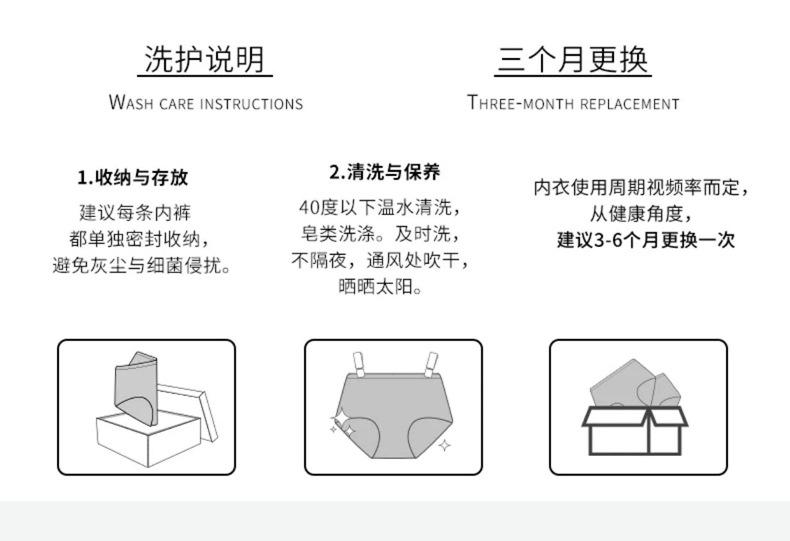 洗护说明

WASH CARE INSTRUCTIONS

三个月更换

THREE-MONTH REPLACEMENT

1.收纳与存放

建议每条内裤
都单独密封收纳，
避免灰尘与细菌侵扰。

2.清洗与保养

40度以下温水清洗，
皂类洗涤。及时洗，
不隔夜，通风处吹干，
晒晒太阳。

内衣使用周期视频率而定，
从健康角度，
建议3-6个月更换一次